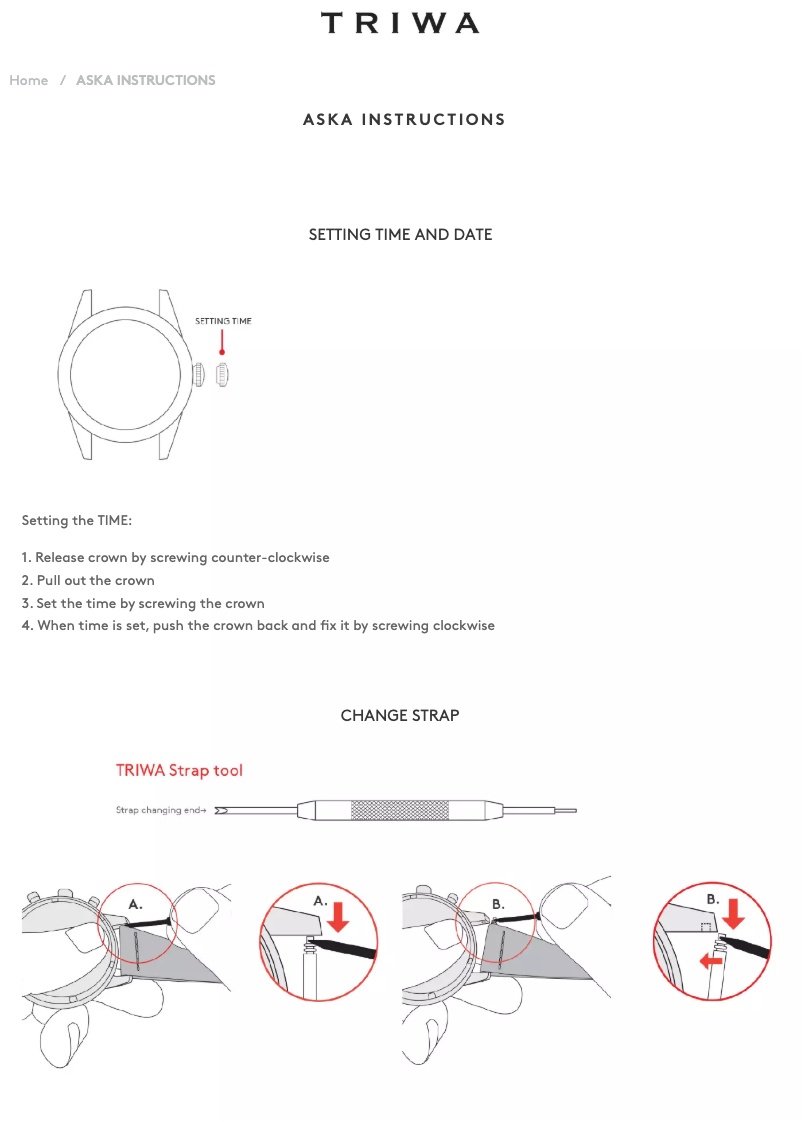 TRIWA

Home / ASKA INSTRUCTIONS

ASKA INSTRUCTIONS

SETTING TIME AND DATE

SETTING TIME

Setting the TIME:

1. Release crown by screwing counter-clockwise
2. Pull out the crown
3. Set the time by screwing the crown
4. When time is set, push the crown back and fix it by screwing clockwise

CHANGE STRAP

TRIWA Strap tool

Strap changing end→

A.

A.

B.

B.