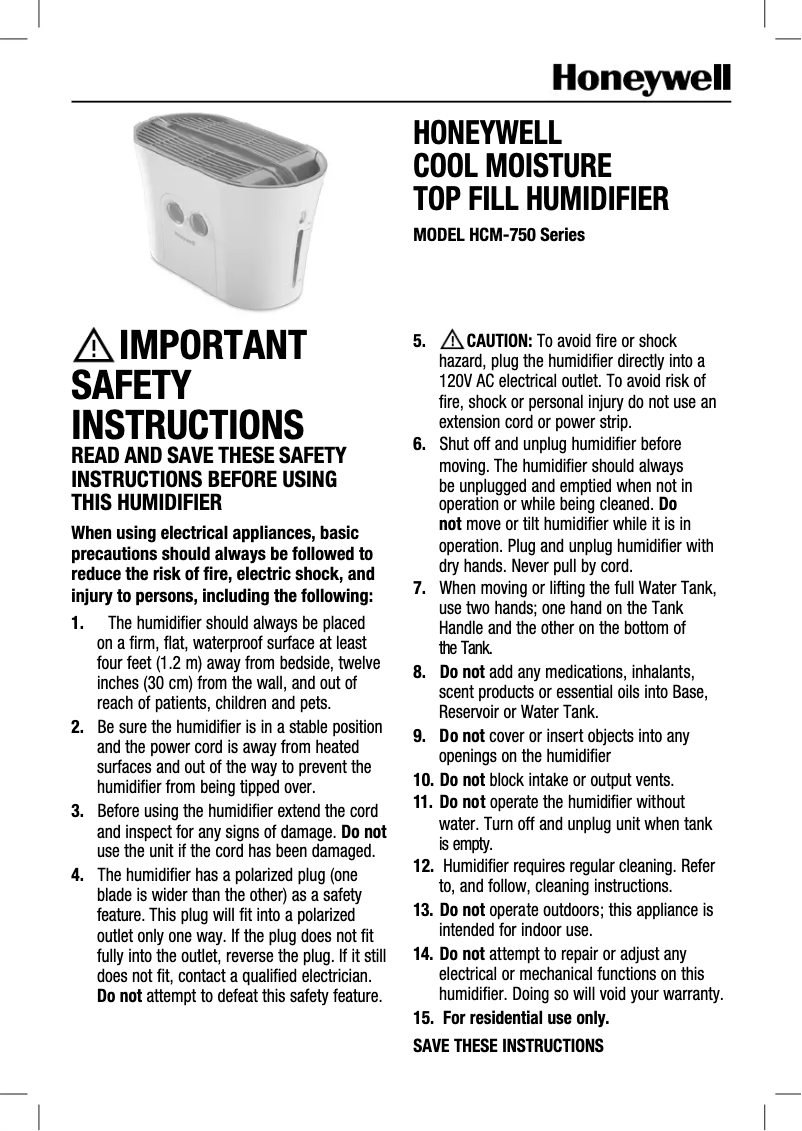 Honeywell

HONEYWELL
COOL MOISTURE
TOP FILL HUMIDIFIER

MODEL HCM-750 Series

IMPORTANT SAFETY INSTRUCTIONS

READ AND SAVE THESE SAFETY INSTRUCTIONS BEFORE USING THIS HUMIDIFIER

When using electrical appliances, basic precautions should always be followed to reduce the risk of fire, electric shock, and injury to persons, including the following:

1. The humidifier should always be placed on a firm, flat, waterproof surface at least four feet (1.2 m) away from bedside, twelve inches (30 cm) from the wall, and out of reach of patients, children and pets.

2. Be sure the humidifier is in a stable position and the power cord is away from heated surfaces and out of the way to prevent the humidifier from being tipped over.

3. Before using the humidifier extend the cord and inspect for any signs of damage. Do not use the unit if the cord has been damaged.

4. The humidifier has a polarized plug (one blade is wider than the other) as a safety feature. This plug will fit into a polarized outlet only one way. If the plug does not fit fully into the outlet, reverse the plug. If it still does not fit, contact a qualified electrician. Do not attempt to defeat this safety feature.

5. CAUTION: To avoid fire or shock hazard, plug the humidifier directly into a 120V AC electrical outlet. To avoid risk of fire, shock or personal injury do not use an extension cord or power strip.

6. Shut off and unplug humidifier before moving. The humidifier should always be unplugged and emptied when not in operation or while being cleaned. Do not move or tilt humidifier while it is in operation. Plug and unplug humidifier with dry hands. Never pull by cord.

7. When moving or lifting the full Water Tank, use two hands; one hand on the Tank Handle and the other on the bottom of the Tank.

8. Do not add any medications, inhalants, scent products or essential oils into Base, Reservoir or Water Tank.

9. Do not cover or insert objects into any openings on the humidifier

10. Do not block intake or output vents.

11. Do not operate the humidifier without water. Turn off and unplug unit when tank is empty.

12. Humidifier requires regular cleaning. Refer to, and follow, cleaning instructions.

13. Do not operate outdoors; this appliance is intended for indoor use.

14. Do not attempt to repair or adjust any electrical or mechanical functions on this humidifier. Doing so will void your warranty.

15. For residential use only.

SAVE THESE INSTRUCTIONS