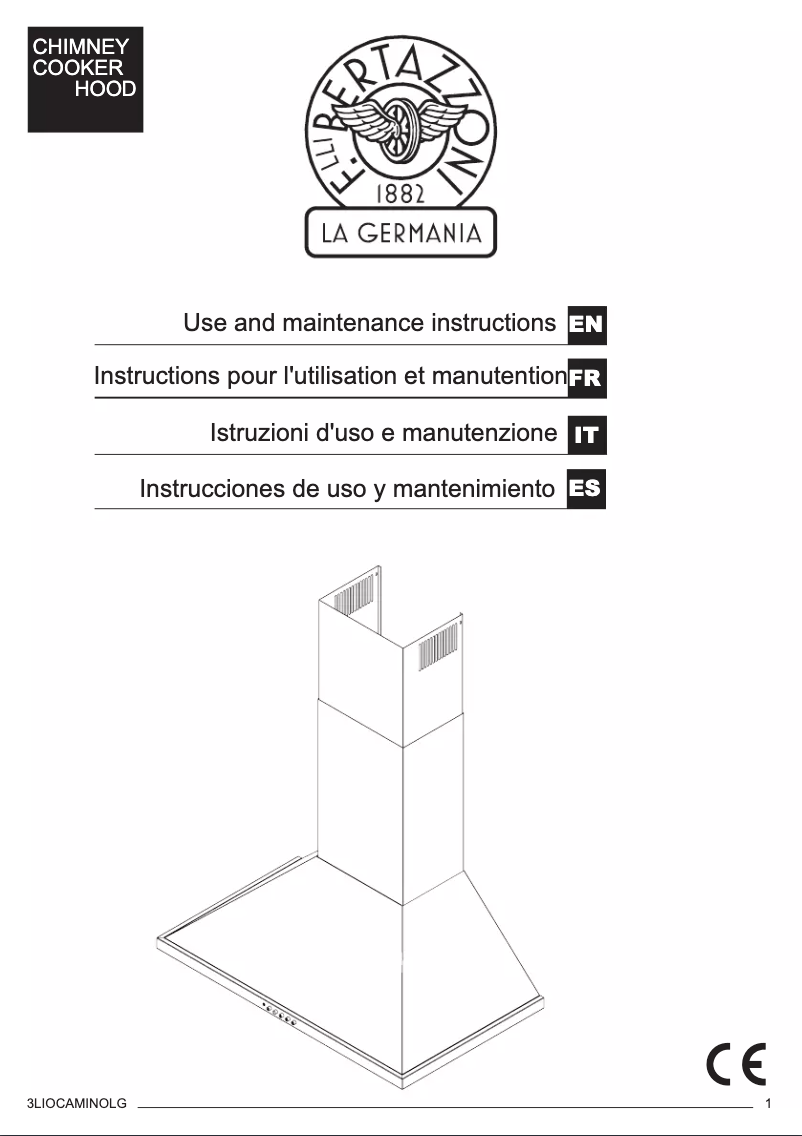 CHIMNEY COOKER HOOD

F.LLI BERTAZZONI
1882
LA GERMANIA

Use and maintenance instructions EN

Instructions pour l'utilisation et manutention FR

Istruzioni d'uso e manutenzione IT

Instrucciones de uso y mantenimiento ES

CE

3LIOCAMINOLG 1