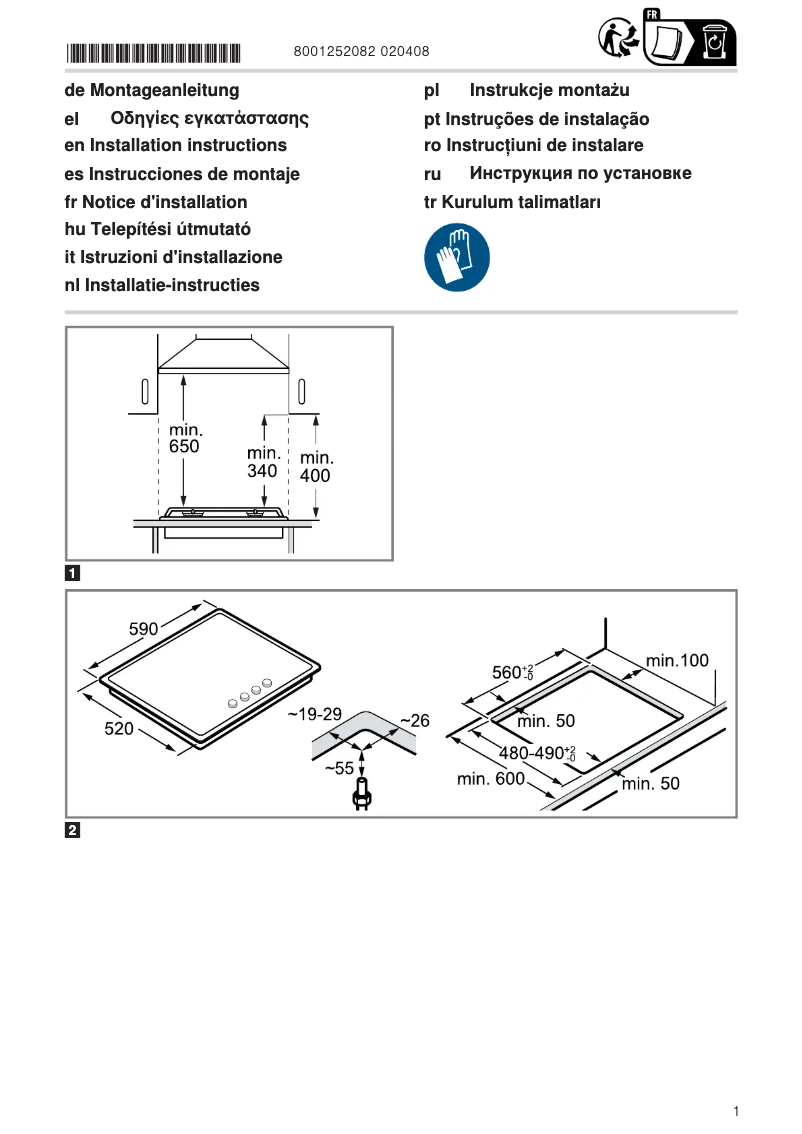 8001252082 020408

FR

de Montageanleitung
el Οδηγίες εγκατάστασης
en Installation instructions
es Instrucciones de montaje
fr Notice d'installation
hu Telepítési útmutató
it Istruzioni d'installazione
nl Installatie-instructies

pl Instrukcje montażu
pt Instruções de instalação
ro Instrucțiuni de instalare
ru Инструкция по установке
tr Kurulum talimatları

min. 650
min. 340
min. 400

1

590
520
~19-29
~26
~55
$560^{+2}_{-0}$
min.100
min. 50
$480\text{-}490^{+2}_{-0}$
min. 600
min. 50

2

1