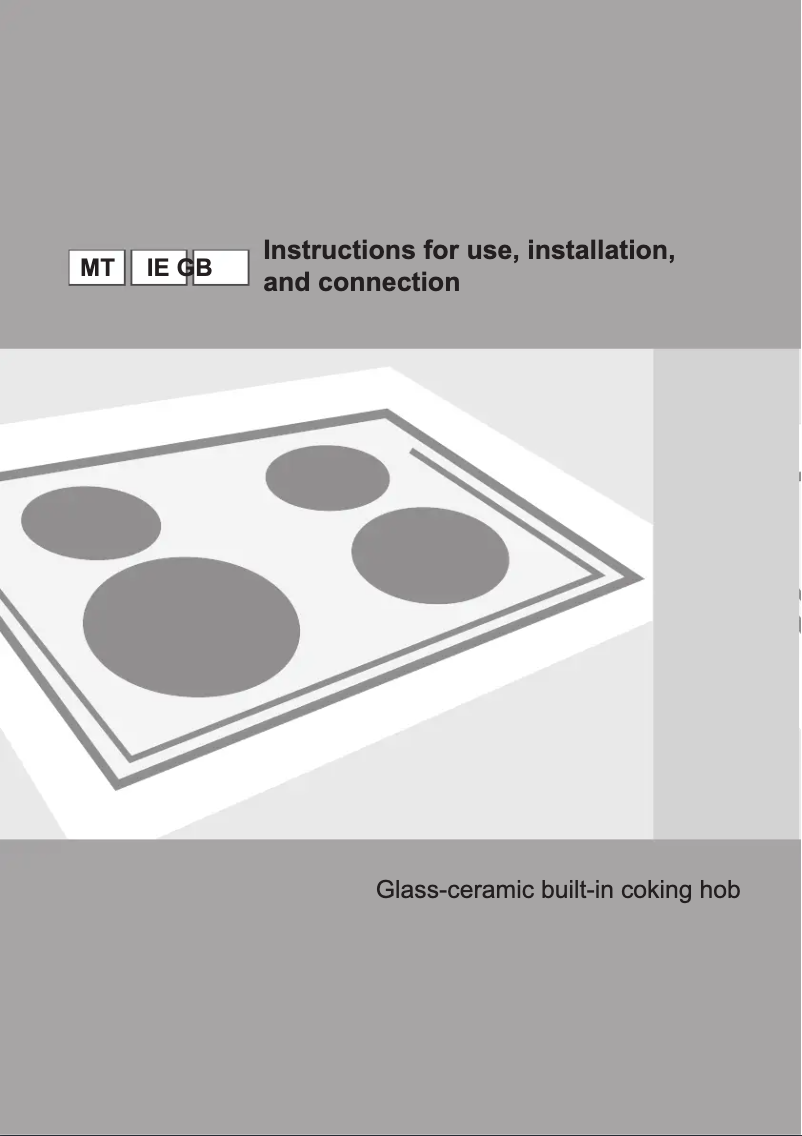 MT IE GB

Instructions for use, installation, and connection

Glass-ceramic built-in coking hob