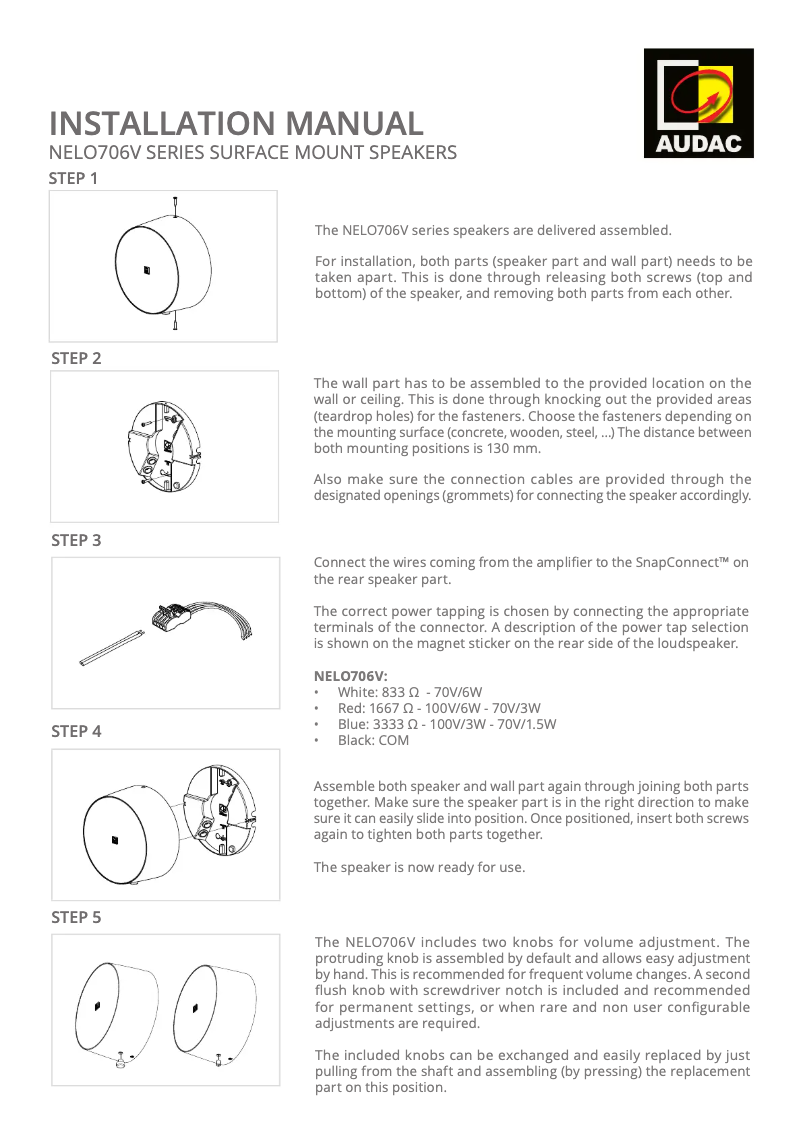 AUDAC

INSTALLATION MANUAL
NELO706V SERIES SURFACE MOUNT SPEAKERS

STEP 1

The NELO706V series speakers are delivered assembled.

For installation, both parts (speaker part and wall part) needs to be taken apart. This is done through releasing both screws (top and bottom) of the speaker, and removing both parts from each other.

STEP 2

The wall part has to be assembled to the provided location on the wall or ceiling. This is done through knocking out the provided areas (teardrop holes) for the fasteners. Choose the fasteners depending on the mounting surface (concrete, wooden, steel, ...) The distance between both mounting positions is 130 mm.

Also make sure the connection cables are provided through the designated openings (grommets) for connecting the speaker accordingly.

STEP 3

Connect the wires coming from the amplifier to the SnapConnect™ on the rear speaker part.

The correct power tapping is chosen by connecting the appropriate terminals of the connector. A description of the power tap selection is shown on the magnet sticker on the rear side of the loudspeaker.

NELO706V:
• White: 833 Ω - 70V/6W
• Red: 1667 Ω - 100V/6W - 70V/3W
• Blue: 3333 Ω - 100V/3W - 70V/1.5W
• Black: COM

STEP 4

Assemble both speaker and wall part again through joining both parts together. Make sure the speaker part is in the right direction to make sure it can easily slide into position. Once positioned, insert both screws again to tighten both parts together.

The speaker is now ready for use.

STEP 5

The NELO706V includes two knobs for volume adjustment. The protruding knob is assembled by default and allows easy adjustment by hand. This is recommended for frequent volume changes. A second flush knob with screwdriver notch is included and recommended for permanent settings, or when rare and non user configurable adjustments are required.

The included knobs can be exchanged and easily replaced by just pulling from the shaft and assembling (by pressing) the replacement part on this position.