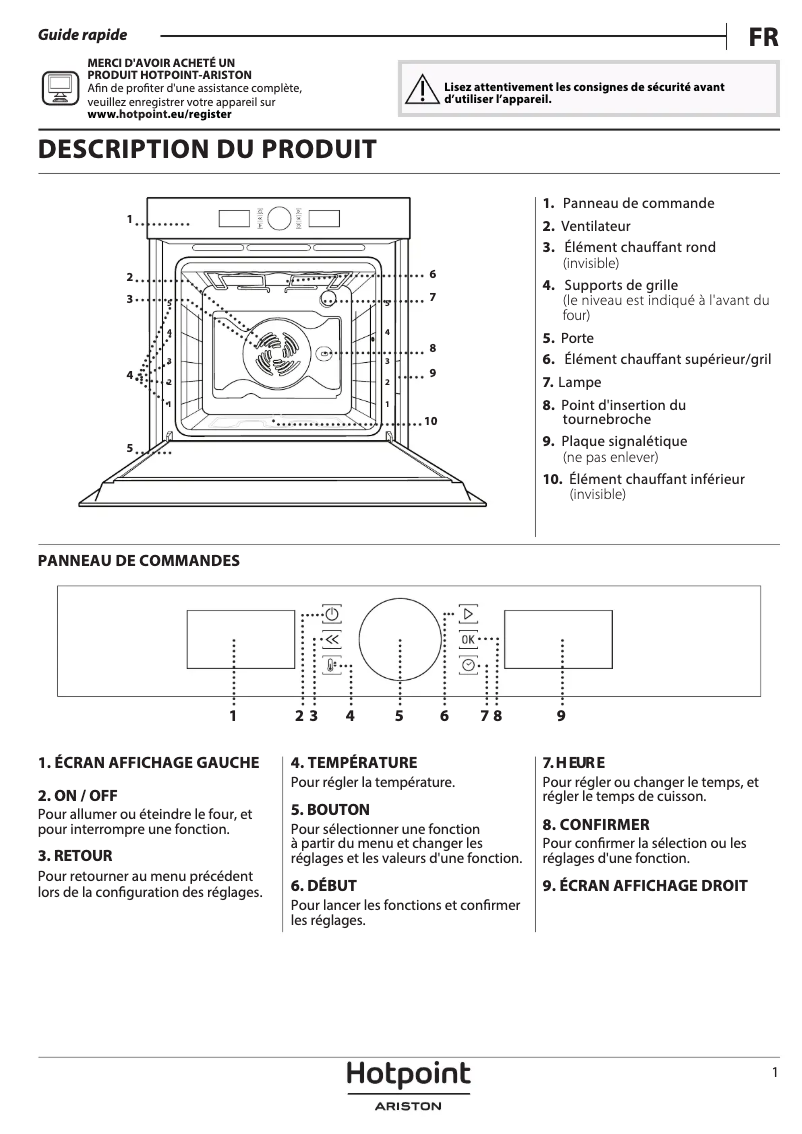 Guide rapide

FR

MERCI D'AVOIR ACHETÉ UN PRODUIT HOTPOINT-ARISTON
Afin de profiter d'une assistance complète, veuillez enregistrer votre appareil sur
www.hotpoint.eu/register

Lisez attentivement les consignes de sécurité avant d'utiliser l'appareil.

DESCRIPTION DU PRODUIT

1
2
3
4
5
6
7
8
9
10
4
3
2
1
4
3
2
1

1. Panneau de commande
2. Ventilateur
3. Élément chauffant rond (invisible)
4. Supports de grille (le niveau est indiqué à l'avant du four)
5. Porte
6. Élément chauffant supérieur/gril
7. Lampe
8. Point d'insertion du tournebroche
9. Plaque signalétique (ne pas enlever)
10. Élément chauffant inférieur (invisible)

PANNEAU DE COMMANDES

OK

1 2 3 4 5 6 7 8 9

1. ÉCRAN AFFICHAGE GAUCHE

2. ON / OFF
Pour allumer ou éteindre le four, et pour interrompre une fonction.

3. RETOUR
Pour retourner au menu précédent lors de la configuration des réglages.

4. TEMPÉRATURE
Pour régler la température.

5. BOUTON
Pour sélectionner une fonction à partir du menu et changer les réglages et les valeurs d'une fonction.

6. DÉBUT
Pour lancer les fonctions et confirmer les réglages.

7. HEURE
Pour régler ou changer le temps, et régler le temps de cuisson.

8. CONFIRMER
Pour confirmer la sélection ou les réglages d'une fonction.

9. ÉCRAN AFFICHAGE DROIT

Hotpoint
ARISTON

1