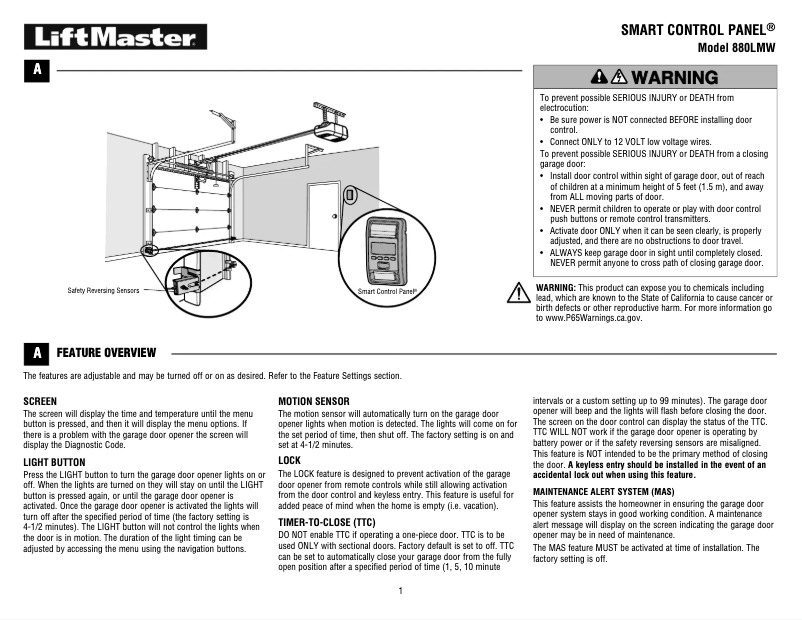 LiftMaster

SMART CONTROL PANEL®
Model 880LMW

A

Safety Reversing Sensors

Smart Control Panel®

WARNING

To prevent possible SERIOUS INJURY or DEATH from electrocution:
• Be sure power is NOT connected BEFORE installing door control.
• Connect ONLY to 12 VOLT low voltage wires.
To prevent possible SERIOUS INJURY or DEATH from a closing garage door:
• Install door control within sight of garage door, out of reach of children at a minimum height of 5 feet (1.5 m), and away from ALL moving parts of door.
• NEVER permit children to operate or play with door control push buttons or remote control transmitters.
• Activate door ONLY when it can be seen clearly, is properly adjusted, and there are no obstructions to door travel.
• ALWAYS keep garage door in sight until completely closed. NEVER permit anyone to cross path of closing garage door.

WARNING: This product can expose you to chemicals including lead, which are known to the State of California to cause cancer or birth defects or other reproductive harm. For more information go to www.P65Warnings.ca.gov.

A FEATURE OVERVIEW

The features are adjustable and may be turned off or on as desired. Refer to the Feature Settings section.

SCREEN
The screen will display the time and temperature until the menu button is pressed, and then it will display the menu options. If there is a problem with the garage door opener the screen will display the Diagnostic Code.

LIGHT BUTTON
Press the LIGHT button to turn the garage door opener lights on or off. When the lights are turned on they will stay on until the LIGHT button is pressed again, or until the garage door opener is activated. Once the garage door opener is activated the lights will turn off after the specified period of time (the factory setting is 4-1/2 minutes). The LIGHT button will not control the lights when the door is in motion. The duration of the light timing can be adjusted by accessing the menu using the navigation buttons.

MOTION SENSOR
The motion sensor will automatically turn on the garage door opener lights when motion is detected. The lights will come on for the set period of time, then shut off. The factory setting is on and set at 4-1/2 minutes.

LOCK
The LOCK feature is designed to prevent activation of the garage door opener from remote controls while still allowing activation from the door control and keyless entry. This feature is useful for added peace of mind when the home is empty (i.e. vacation).

TIMER-TO-CLOSE (TTC)
DO NOT enable TTC if operating a one-piece door. TTC is to be used ONLY with sectional doors. Factory default is set to off. TTC can be set to automatically close your garage door from the fully open position after a specified period of time (1, 5, 10 minute intervals or a custom setting up to 99 minutes). The garage door opener will beep and the lights will flash before closing the door. The screen on the door control can display the status of the TTC. TTC WILL NOT work if the garage door opener is operating by battery power or if the safety reversing sensors are misaligned. This feature is NOT intended to be the primary method of closing the door. A keyless entry should be installed in the event of an accidental lock out when using this feature.

MAINTENANCE ALERT SYSTEM (MAS)
This feature assists the homeowner in ensuring the garage door opener system stays in good working condition. A maintenance alert message will display on the screen indicating the garage door opener may be in need of maintenance.
The MAS feature MUST be activated at time of installation. The factory setting is off.

1