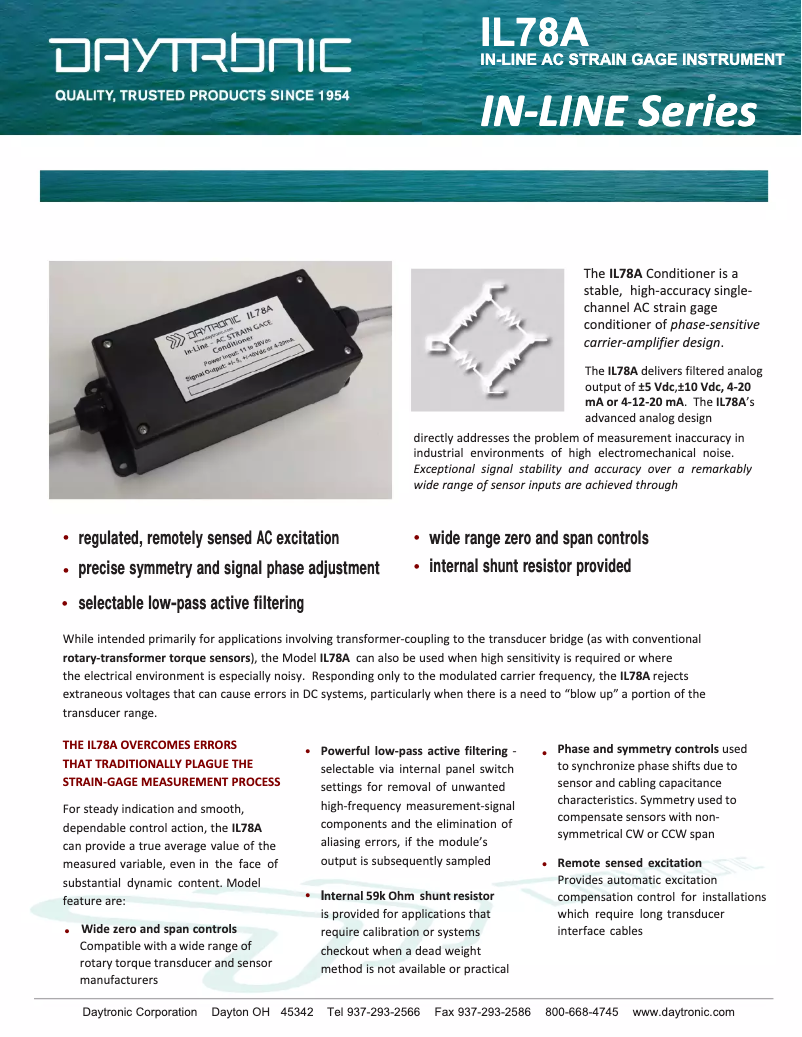 DAYTRONIC
QUALITY, TRUSTED PRODUCTS SINCE 1954

IL78A
IN-LINE AC STRAIN GAGE INSTRUMENT

IN-LINE Series

DAYTRONIC IL78A
In-Line AC STRAIN GAGE Conditioner
Power Input: 11 to 28Vdc
Signal Output: +/-5, +/-10Vdc or 4-20mA

The IL78A Conditioner is a stable, high-accuracy single-channel AC strain gage conditioner of phase-sensitive carrier-amplifier design.

The IL78A delivers filtered analog output of ±5 Vdc,±10 Vdc, 4-20 mA or 4-12-20 mA. The IL78A's advanced analog design directly addresses the problem of measurement inaccuracy in industrial environments of high electromechanical noise. Exceptional signal stability and accuracy over a remarkably wide range of sensor inputs are achieved through

• regulated, remotely sensed AC excitation
• precise symmetry and signal phase adjustment
• selectable low-pass active filtering
• wide range zero and span controls
• internal shunt resistor provided

While intended primarily for applications involving transformer-coupling to the transducer bridge (as with conventional rotary-transformer torque sensors), the Model IL78A can also be used when high sensitivity is required or where the electrical environment is especially noisy. Responding only to the modulated carrier frequency, the IL78A rejects extraneous voltages that can cause errors in DC systems, particularly when there is a need to "blow up" a portion of the transducer range.

THE IL78A OVERCOMES ERRORS THAT TRADITIONALLY PLAGUE THE STRAIN-GAGE MEASUREMENT PROCESS

For steady indication and smooth, dependable control action, the IL78A can provide a true average value of the measured variable, even in the face of substantial dynamic content. Model feature are:

• Wide zero and span controls
Compatible with a wide range of rotary torque transducer and sensor manufacturers

• Powerful low-pass active filtering - selectable via internal panel switch settings for removal of unwanted high-frequency measurement-signal components and the elimination of aliasing errors, if the module's output is subsequently sampled

• Internal 59k Ohm shunt resistor is provided for applications that require calibration or systems checkout when a dead weight method is not available or practical

• Phase and symmetry controls used to synchronize phase shifts due to sensor and cabling capacitance characteristics. Symmetry used to compensate sensors with non-symmetrical CW or CCW span

• Remote sensed excitation
Provides automatic excitation compensation control for installations which require long transducer interface cables

Daytronic Corporation Dayton OH 45342 Tel 937-293-2566 Fax 937-293-2586 800-668-4745 www.daytronic.com