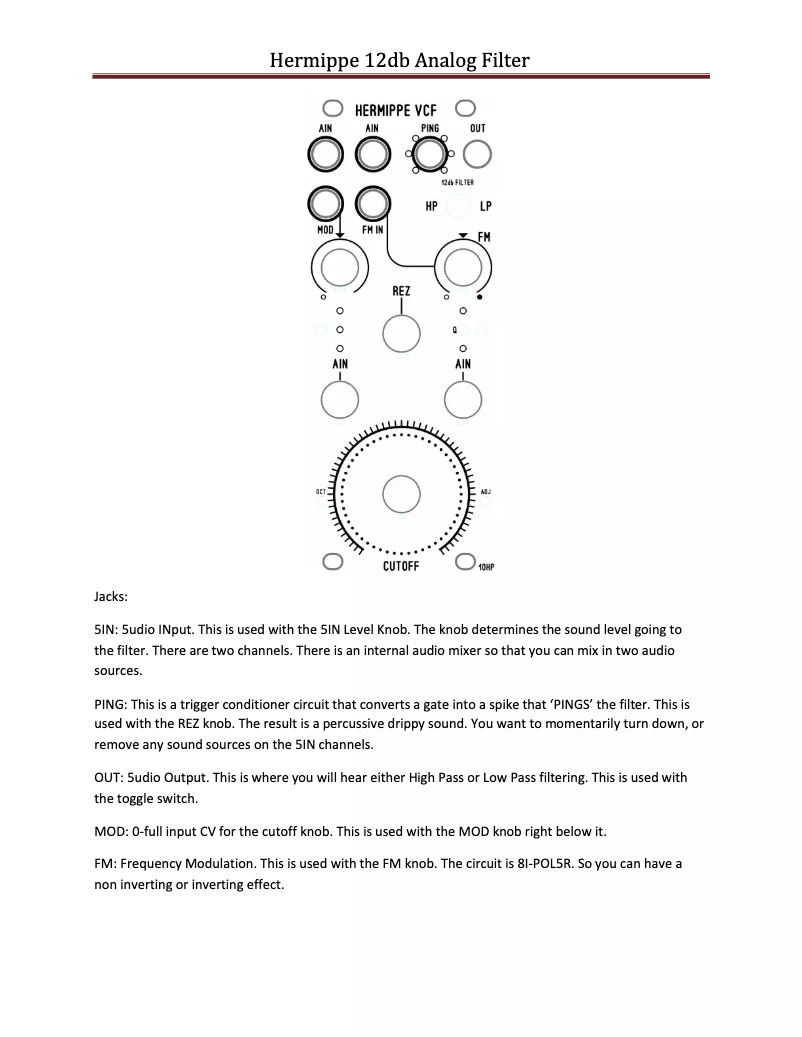 Hermippe 12db Analog Filter

HERMIPPE VCF

AIN AIN PING OUT

12db FILTER

HP LP

MOD FM IN FM

REZ

Q

AIN AIN

OCT ADJ

CUTOFF 10HP

Jacks:

5IN: 5udio INput. This is used with the 5IN Level Knob. The knob determines the sound level going to the filter. There are two channels. There is an internal audio mixer so that you can mix in two audio sources.

PING: This is a trigger conditioner circuit that converts a gate into a spike that 'PINGS' the filter. This is used with the REZ knob. The result is a percussive drippy sound. You want to momentarily turn down, or remove any sound sources on the 5IN channels.

OUT: 5udio Output. This is where you will hear either High Pass or Low Pass filtering. This is used with the toggle switch.

MOD: 0-full input CV for the cutoff knob. This is used with the MOD knob right below it.

FM: Frequency Modulation. This is used with the FM knob. The circuit is 8I-POL5R. So you can have a non inverting or inverting effect.