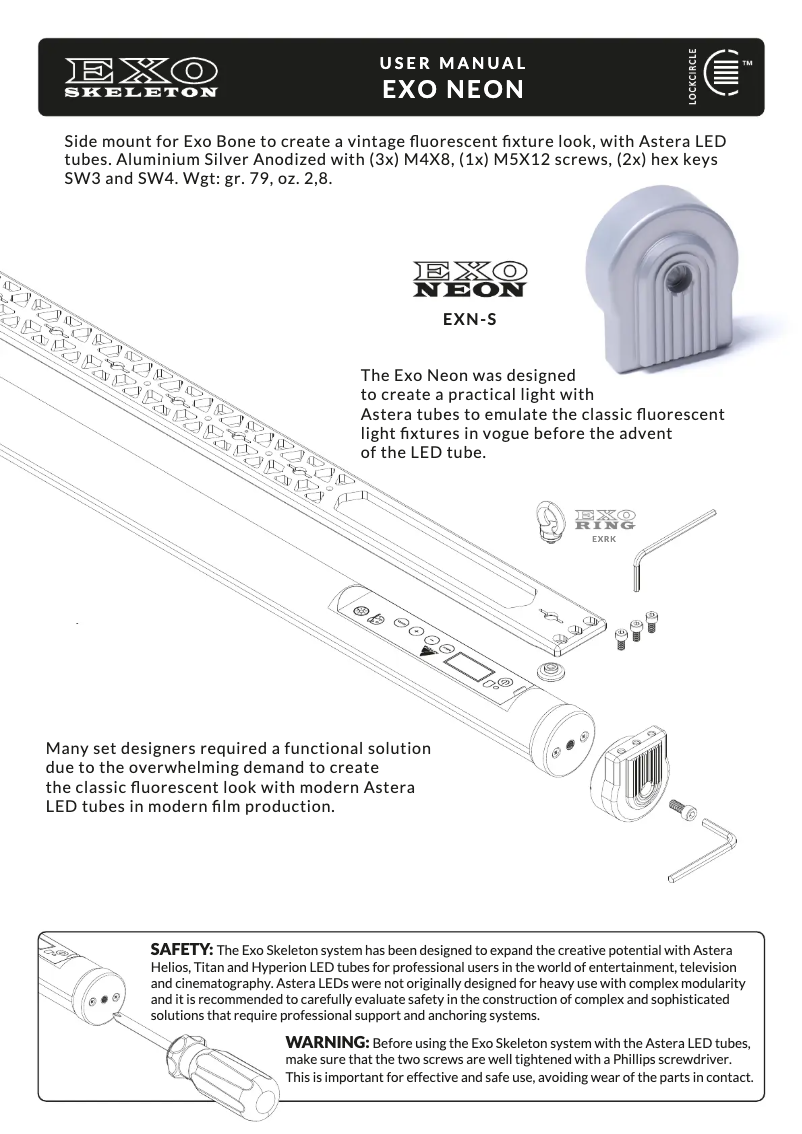 EXO SKELETON

USER MANUAL
EXO NEON

LOCKCIRCLE ™

Side mount for Exo Bone to create a vintage fluorescent fixture look, with Astera LED tubes. Aluminium Silver Anodized with (3x) M4X8, (1x) M5X12 screws, (2x) hex keys SW3 and SW4. Wgt: gr. 79, oz. 2,8.

EXO NEON

EXN-S

The Exo Neon was designed to create a practical light with Astera tubes to emulate the classic fluorescent light fixtures in vogue before the advent of the LED tube.

EXO RING
EXRK

Many set designers required a functional solution due to the overwhelming demand to create the classic fluorescent look with modern Astera LED tubes in modern film production.

SAFETY: The Exo Skeleton system has been designed to expand the creative potential with Astera Helios, Titan and Hyperion LED tubes for professional users in the world of entertainment, television and cinematography. Astera LEDs were not originally designed for heavy use with complex modularity and it is recommended to carefully evaluate safety in the construction of complex and sophisticated solutions that require professional support and anchoring systems.

WARNING: Before using the Exo Skeleton system with the Astera LED tubes, make sure that the two screws are well tightened with a Phillips screwdriver. This is important for effective and safe use, avoiding wear of the parts in contact.