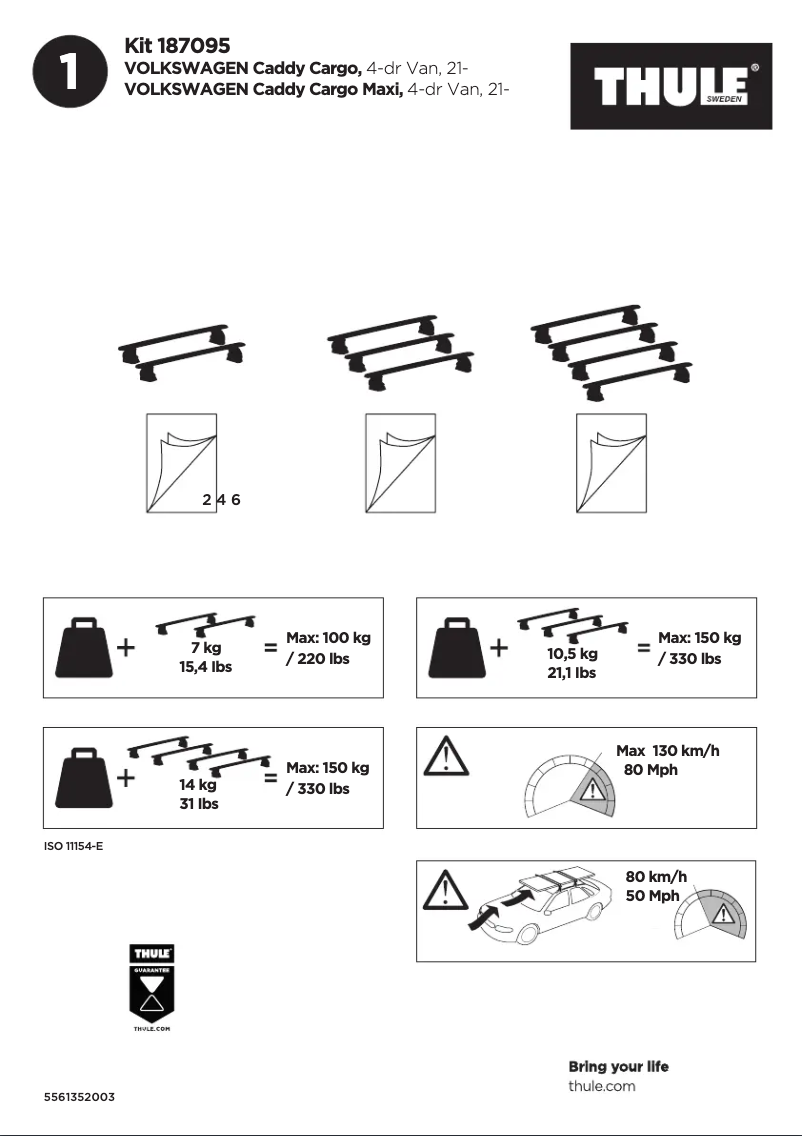 1

Kit 187095
VOLKSWAGEN Caddy Cargo, 4-dr Van, 21-
VOLKSWAGEN Caddy Cargo Maxi, 4-dr Van, 21-

THULE® SWEDEN

2 4 6

+ 7 kg 15,4 lbs = Max: 100 kg / 220 lbs

+ 10,5 kg 21,1 lbs = Max: 150 kg / 330 lbs

+ 14 kg 31 lbs = Max: 150 kg / 330 lbs

Max 130 km/h
80 Mph

ISO 11154-E

80 km/h
50 Mph

THULE
GUARANTEE
THULE.COM

Bring your life
thule.com

5561352003