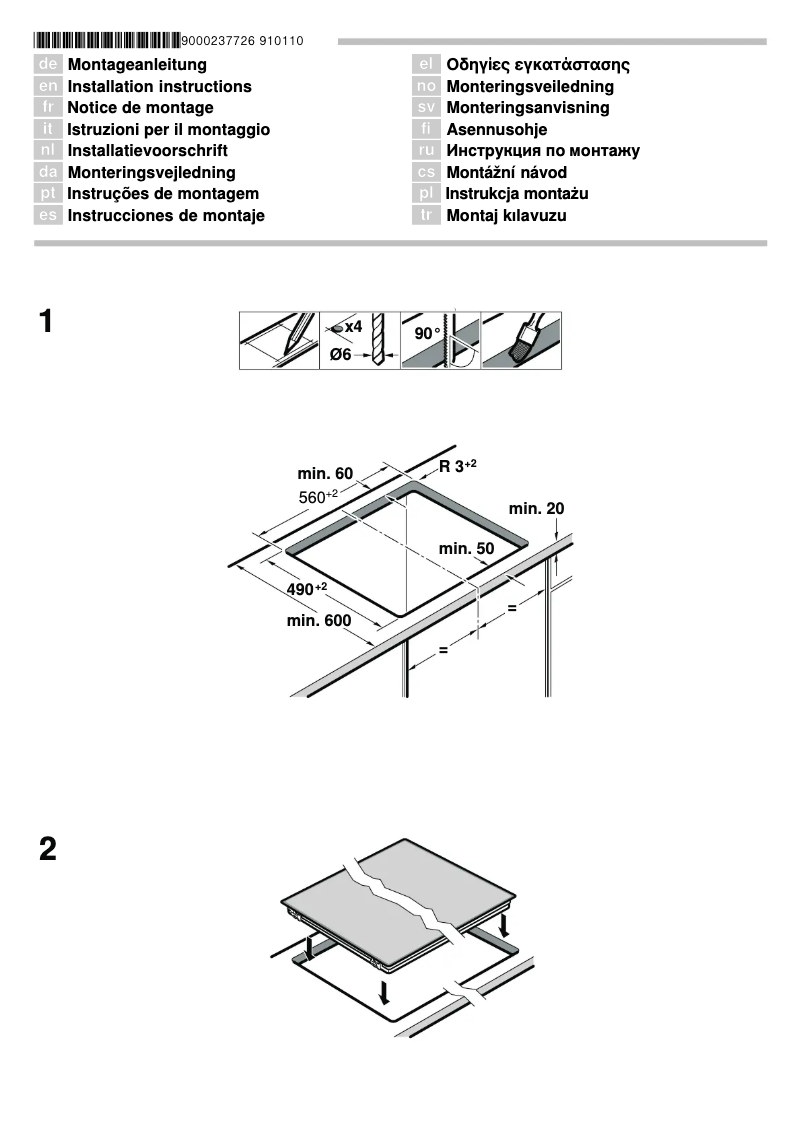 9000237726 910110

de Montageanleitung
en Installation instructions
fr Notice de montage
it Istruzioni per il montaggio
nl Installatievoorschrift
da Monteringsvejledning
pt Instruções de montagem
es Instrucciones de montaje

el Οδηγίες εγκατάστασης
no Monteringsveiledning
sv Monteringsanvisning
fi Asennusohje
ru Инструкция по монтажу
cs Montážní návod
pl Instrukcja montażu
tr Montaj kılavuzu

1

x4
Ø6
90°

min. 60
R $3^{+2}$
$560^{+2}$
min. 20
min. 50
$490^{+2}$
min. 600
=
=

2