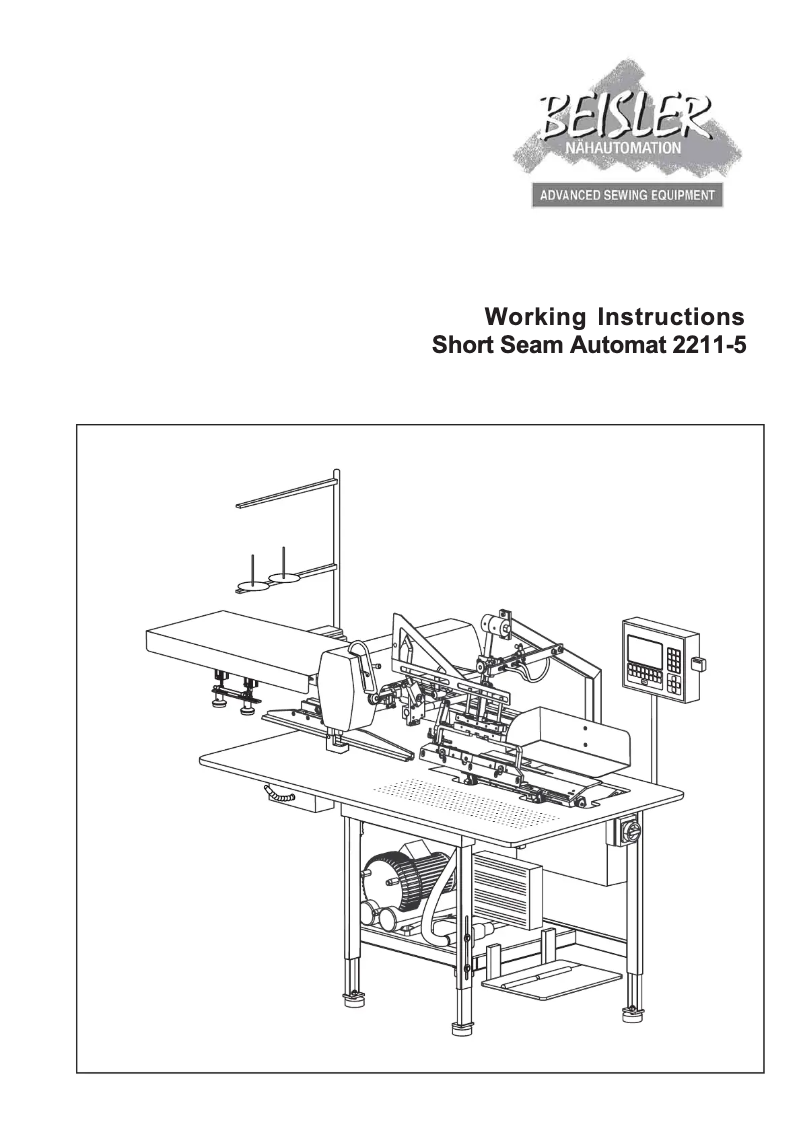 BEISLER
NÄHAUTOMATION
ADVANCED SEWING EQUIPMENT

Working Instructions
Short Seam Automat 2211-5