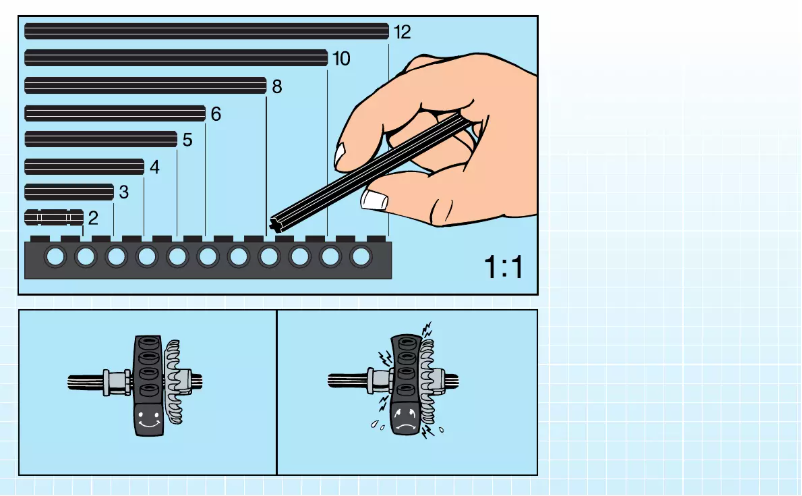 12
10
8
6
5
4
3
2
1:1