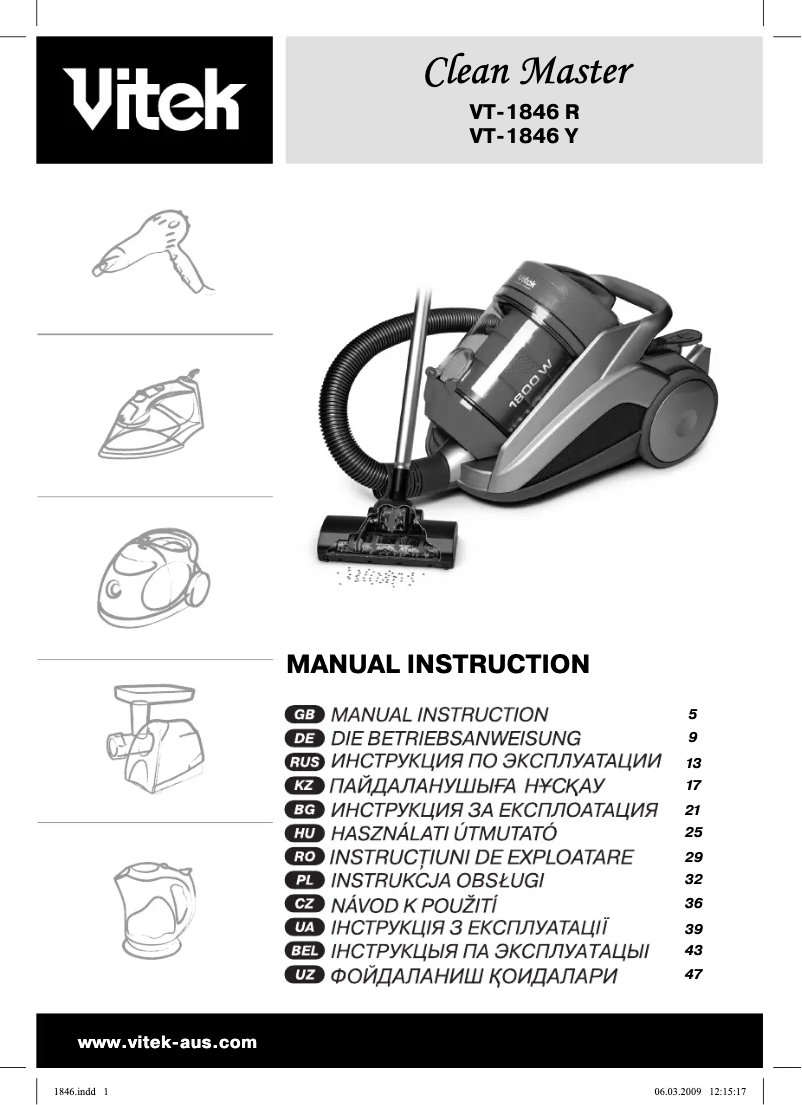 Vitek

Clean Master
VT-1846 R
VT-1846 Y

Vitek
1800 W

MANUAL INSTRUCTION

| | | |
|---|---|---|
| GB | MANUAL INSTRUCTION | 5 |
| DE | DIE BETRIEBSANWEISUNG | 9 |
| RUS | ИНСТРУКЦИЯ ПО ЭКСПЛУАТАЦИИ | 13 |
| KZ | ПАЙДАЛАНУШЫҒА НҰСҚАУ | 17 |
| BG | ИНСТРУКЦИЯ ЗА ЕКСПЛОАТАЦИЯ | 21 |
| HU | HASZNÁLATI ÚTMUTATÓ | 25 |
| RO | INSTRUCȚIUNI DE EXPLOATARE | 29 |
| PL | INSTRUKCJA OBSŁUGI | 32 |
| CZ | NÁVOD K POUŽITÍ | 36 |
| UA | ІНСТРУКЦІЯ З ЕКСПЛУАТАЦІЇ | 39 |
| BEL | ІНСТРУКЦЫЯ ПА ЭКСПЛУАТАЦЫІ | 43 |
| UZ | ФОЙДАЛАНИШ ҚОИДАЛАРИ | 47 |

www.vitek-aus.com

1846.indd 1
06.03.2009 12:15:17