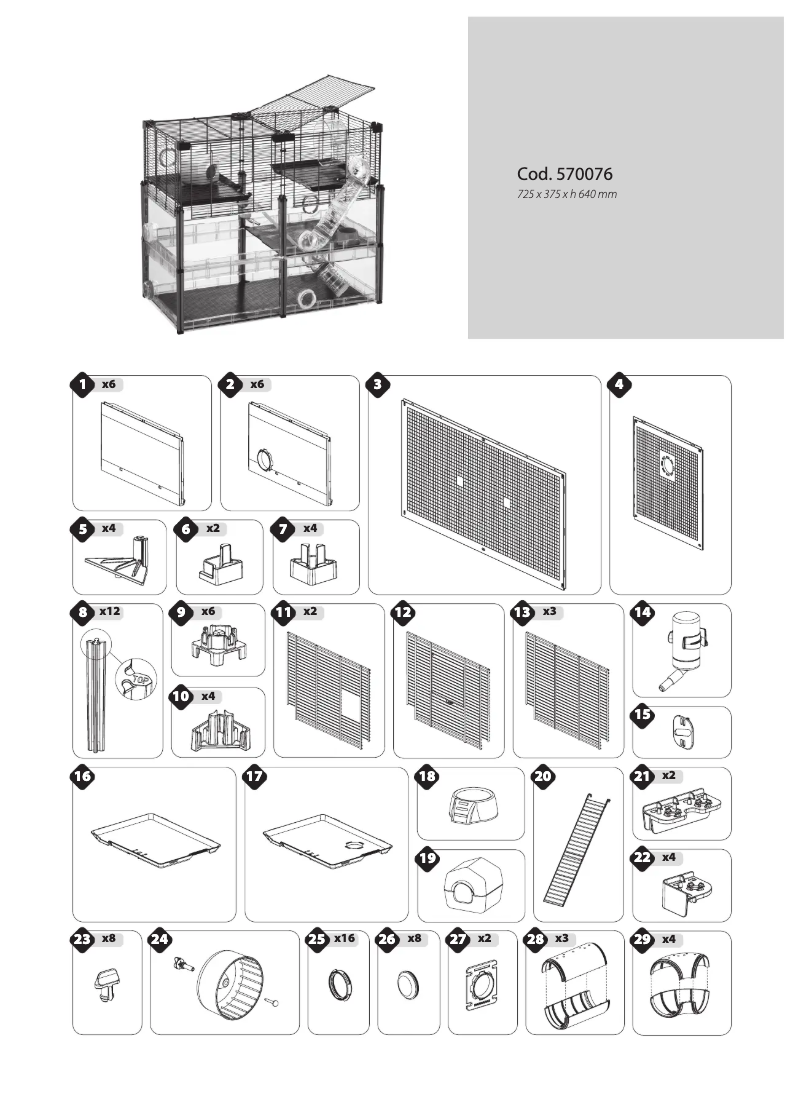 Cod. 570076
725 x 375 x h 640 mm

1 x6
2 x6
3
4
5 x4
6 x2
7 x4
8 x12
9 x6
10 x4
11 x2
12
13 x3
14
15
16
17
18
19
20
21 x2
22 x4
23 x8
24
25 x16
26 x8
27 x2
28 x3
29 x4