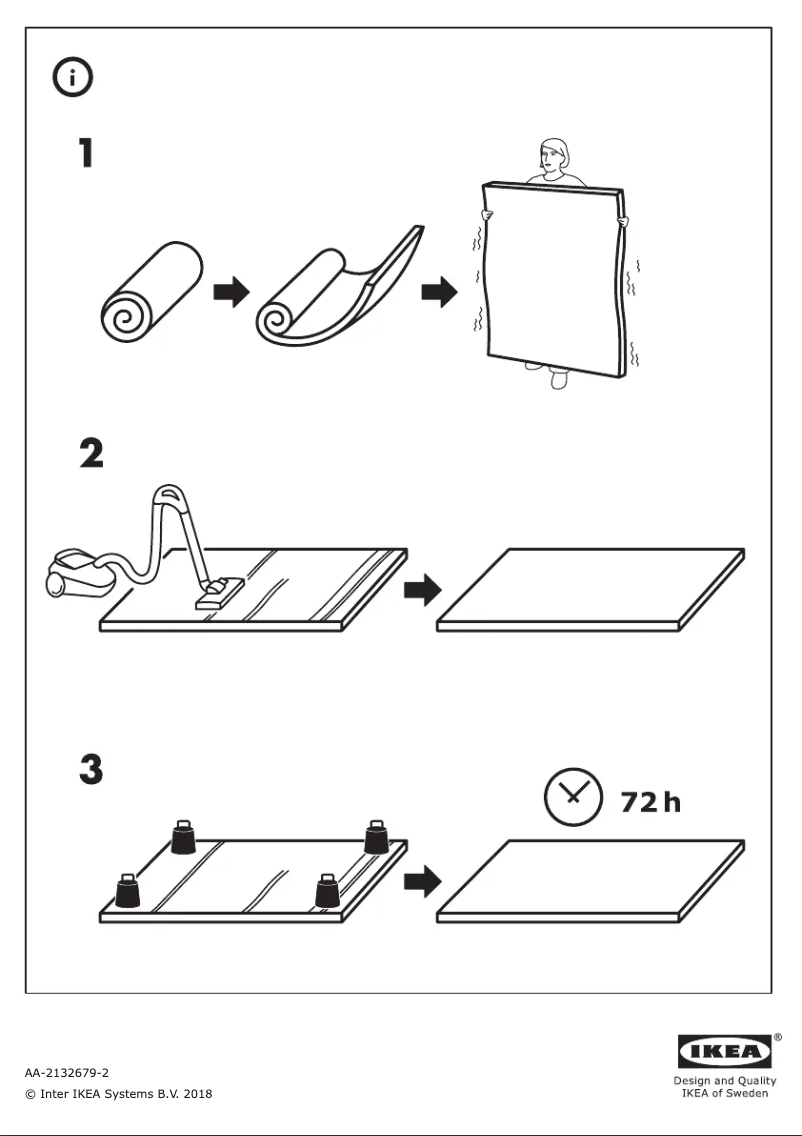 i

1

2

3

72 h

AA-2132679-2
© Inter IKEA Systems B.V. 2018

IKEA®
Design and Quality
IKEA of Sweden