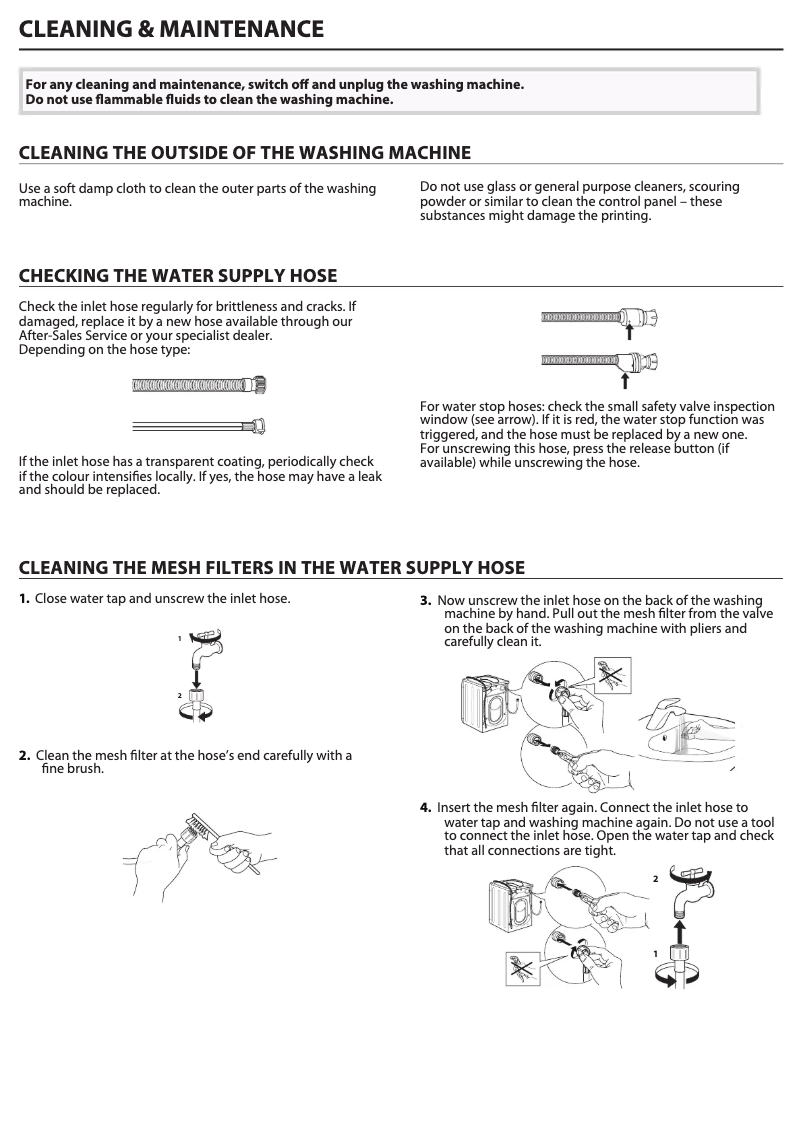 CLEANING & MAINTENANCE

For any cleaning and maintenance, switch off and unplug the washing machine.
Do not use flammable fluids to clean the washing machine.

CLEANING THE OUTSIDE OF THE WASHING MACHINE

Use a soft damp cloth to clean the outer parts of the washing machine.

Do not use glass or general purpose cleaners, scouring powder or similar to clean the control panel – these substances might damage the printing.

CHECKING THE WATER SUPPLY HOSE

Check the inlet hose regularly for brittleness and cracks. If damaged, replace it by a new hose available through our After-Sales Service or your specialist dealer.
Depending on the hose type:

If the inlet hose has a transparent coating, periodically check if the colour intensifies locally. If yes, the hose may have a leak and should be replaced.

For water stop hoses: check the small safety valve inspection window (see arrow). If it is red, the water stop function was triggered, and the hose must be replaced by a new one.
For unscrewing this hose, press the release button (if available) while unscrewing the hose.

CLEANING THE MESH FILTERS IN THE WATER SUPPLY HOSE

1. Close water tap and unscrew the inlet hose.

1

2

2. Clean the mesh filter at the hose's end carefully with a fine brush.

3. Now unscrew the inlet hose on the back of the washing machine by hand. Pull out the mesh filter from the valve on the back of the washing machine with pliers and carefully clean it.

4. Insert the mesh filter again. Connect the inlet hose to water tap and washing machine again. Do not use a tool to connect the inlet hose. Open the water tap and check that all connections are tight.

2

1