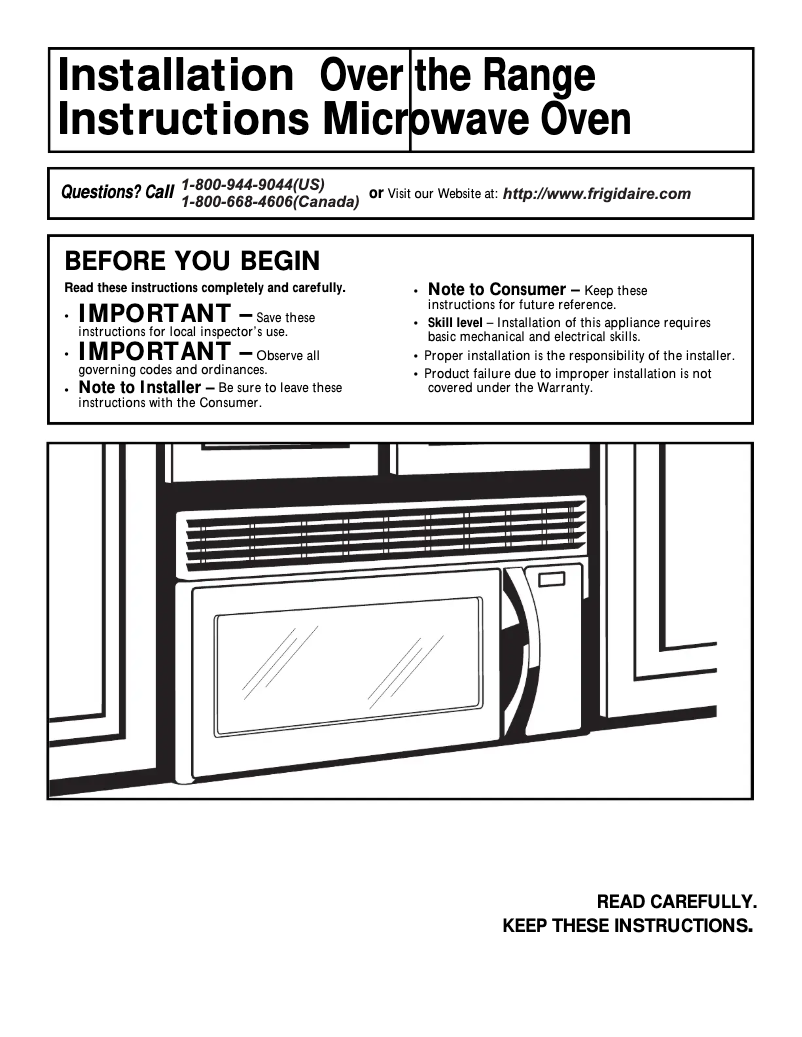 Installation Instructions

Over the Range Microwave Oven

Questions? Call 1-800-944-9044(US) 1-800-668-4606(Canada) or Visit our Website at: http://www.frigidaire.com

BEFORE YOU BEGIN

Read these instructions completely and carefully.

• IMPORTANT – Save these instructions for local inspector's use.

• IMPORTANT – Observe all governing codes and ordinances.

• Note to Installer – Be sure to leave these instructions with the Consumer.

• Note to Consumer – Keep these instructions for future reference.

• Skill level – Installation of this appliance requires basic mechanical and electrical skills.

• Proper installation is the responsibility of the installer.

• Product failure due to improper installation is not covered under the Warranty.

READ CAREFULLY.
KEEP THESE INSTRUCTIONS.