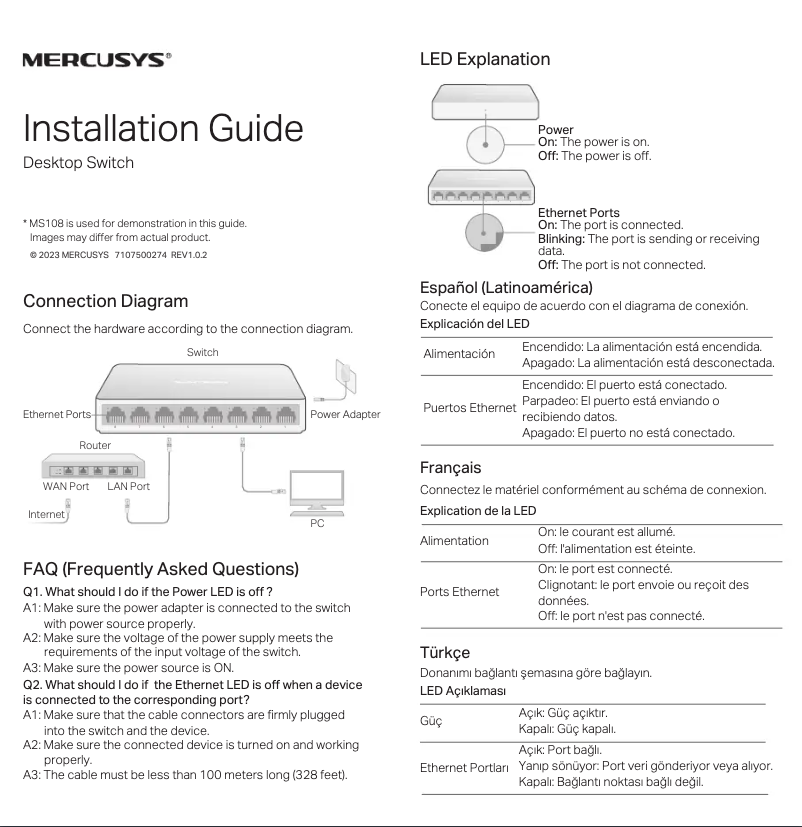 MERCUSYS®

Installation Guide

Desktop Switch

* MS108 is used for demonstration in this guide. Images may differ from actual product.

© 2023 MERCUSYS 7107500274 REV1.0.2

Connection Diagram

Connect the hardware according to the connection diagram.

Switch

Ethernet Ports

Power Adapter

Router

WAN Port

LAN Port

Internet

PC

FAQ (Frequently Asked Questions)

Q1. What should I do if the Power LED is off ?

A1: Make sure the power adapter is connected to the switch with power source properly.

A2: Make sure the voltage of the power supply meets the requirements of the input voltage of the switch.

A3: Make sure the power source is ON.

Q2. What should I do if the Ethernet LED is off when a device is connected to the corresponding port?

A1: Make sure that the cable connectors are firmly plugged into the switch and the device.

A2: Make sure the connected device is turned on and working properly.

A3: The cable must be less than 100 meters long (328 feet).

LED Explanation

Power
On: The power is on.
Off: The power is off.

Ethernet Ports
On: The port is connected.
Blinking: The port is sending or receiving data.
Off: The port is not connected.

Español (Latinoamérica)

Conecte el equipo de acuerdo con el diagrama de conexión.

Explicación del LED

| Alimentación | Encendido: La alimentación está encendida. Apagado: La alimentación está desconectada. |
|---|---|
| Puertos Ethernet | Encendido: El puerto está conectado. Parpadeo: El puerto está enviando o recibiendo datos. Apagado: El puerto no está conectado. |

Français

Connectez le matériel conformément au schéma de connexion.

Explication de la LED

| Alimentation | On: le courant est allumé. Off: l'alimentation est éteinte. |
|---|---|
| Ports Ethernet | On: le port est connecté. Clignotant: le port envoie ou reçoit des données. Off: le port n'est pas connecté. |

Türkçe

Donanımı bağlantı şemasına göre bağlayın.

LED Açıklaması

| Güç | Açık: Güç açıktır. Kapalı: Güç kapalı. |
|---|---|
| Ethernet Portları | Açık: Port bağlı. Yanıp sönüyor: Port veri gönderiyor veya alıyor. Kapalı: Bağlantı noktası bağlı değil. |