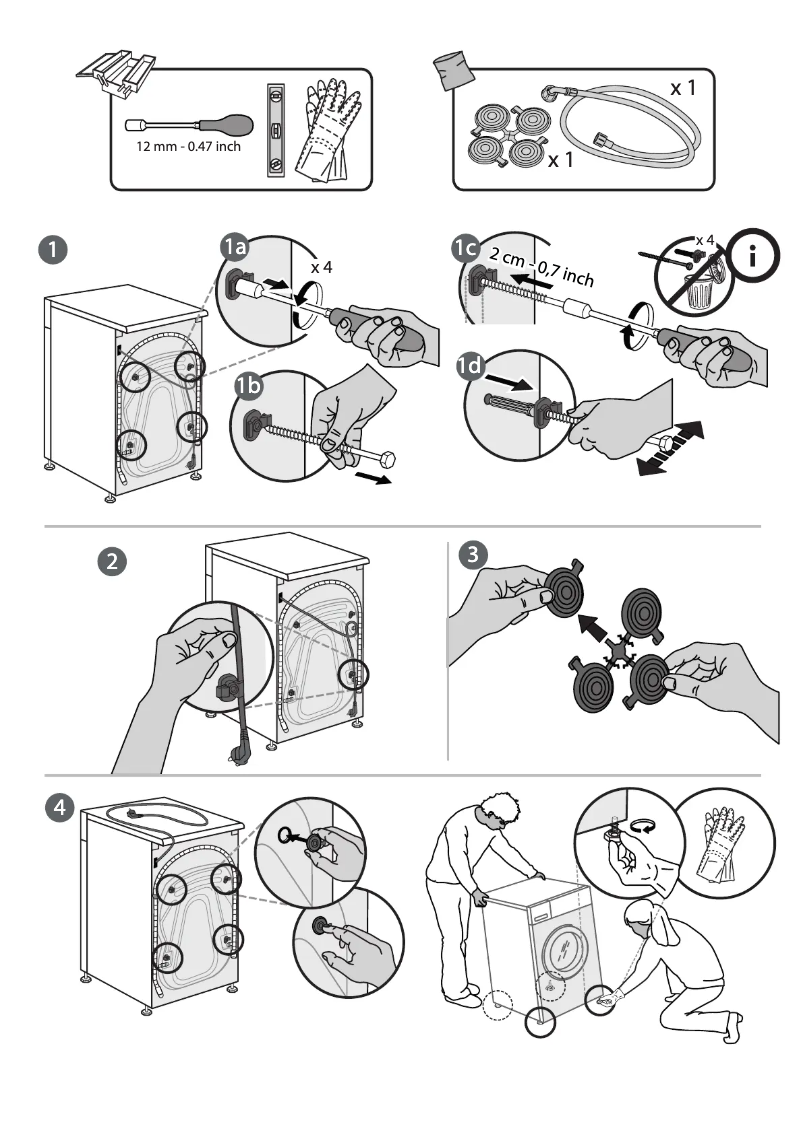 12 mm - 0.47 inch

x 1

x 1

1

1a

x 4

1b

1c

2 cm - 0,7 inch

x 4

i

1d

2

3

4