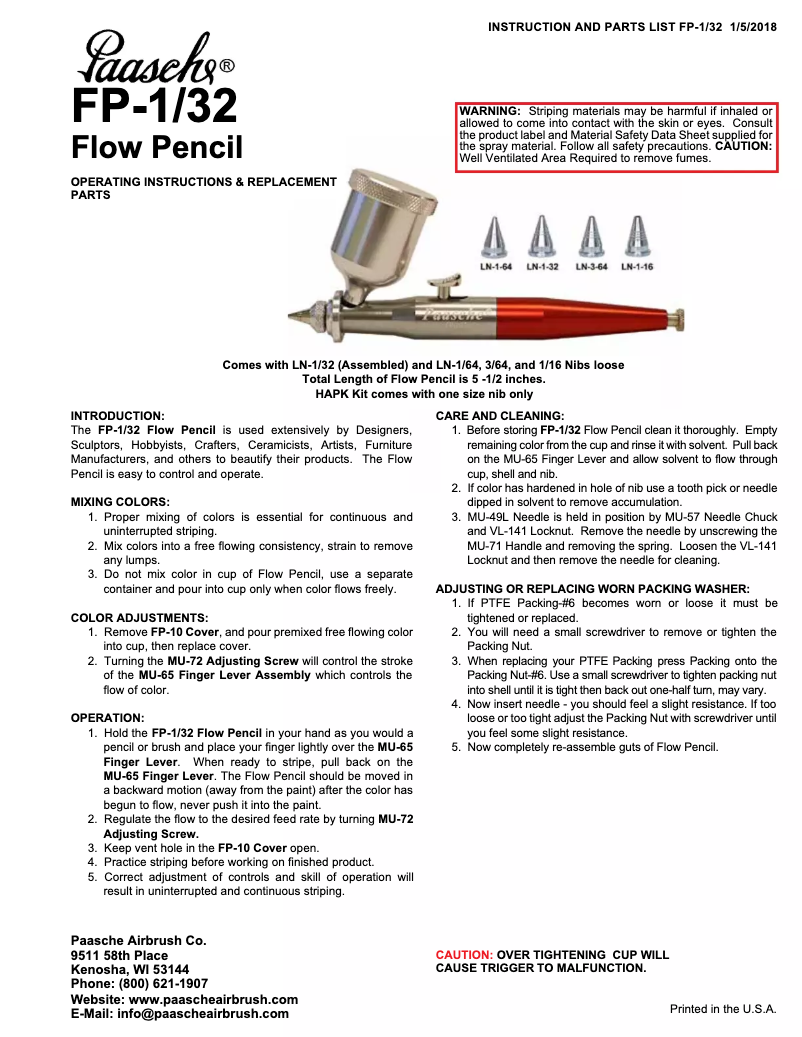 INSTRUCTION AND PARTS LIST FP-1/32 1/5/2018

Paasche®

FP-1/32

Flow Pencil

OPERATING INSTRUCTIONS & REPLACEMENT PARTS

WARNING: Striping materials may be harmful if inhaled or allowed to come into contact with the skin or eyes. Consult the product label and Material Safety Data Sheet supplied for the spray material. Follow all safety precautions. CAUTION: Well Ventilated Area Required to remove fumes.

LN-1-64 LN-1-32 LN-3-64 LN-1-16

Paasche

Comes with LN-1/32 (Assembled) and LN-1/64, 3/64, and 1/16 Nibs loose
Total Length of Flow Pencil is 5 -1/2 inches.
HAPK Kit comes with one size nib only

INTRODUCTION:
The FP-1/32 Flow Pencil is used extensively by Designers, Sculptors, Hobbyists, Crafters, Ceramicists, Artists, Furniture Manufacturers, and others to beautify their products. The Flow Pencil is easy to control and operate.

MIXING COLORS:
1. Proper mixing of colors is essential for continuous and uninterrupted striping.
2. Mix colors into a free flowing consistency, strain to remove any lumps.
3. Do not mix color in cup of Flow Pencil, use a separate container and pour into cup only when color flows freely.

COLOR ADJUSTMENTS:
1. Remove FP-10 Cover, and pour premixed free flowing color into cup, then replace cover.
2. Turning the MU-72 Adjusting Screw will control the stroke of the MU-65 Finger Lever Assembly which controls the flow of color.

OPERATION:
1. Hold the FP-1/32 Flow Pencil in your hand as you would a pencil or brush and place your finger lightly over the MU-65 Finger Lever. When ready to stripe, pull back on the MU-65 Finger Lever. The Flow Pencil should be moved in a backward motion (away from the paint) after the color has begun to flow, never push it into the paint.
2. Regulate the flow to the desired feed rate by turning MU-72 Adjusting Screw.
3. Keep vent hole in the FP-10 Cover open.
4. Practice striping before working on finished product.
5. Correct adjustment of controls and skill of operation will result in uninterrupted and continuous striping.

CARE AND CLEANING:
1. Before storing FP-1/32 Flow Pencil clean it thoroughly. Empty remaining color from the cup and rinse it with solvent. Pull back on the MU-65 Finger Lever and allow solvent to flow through cup, shell and nib.
2. If color has hardened in hole of nib use a tooth pick or needle dipped in solvent to remove accumulation.
3. MU-49L Needle is held in position by MU-57 Needle Chuck and VL-141 Locknut. Remove the needle by unscrewing the MU-71 Handle and removing the spring. Loosen the VL-141 Locknut and then remove the needle for cleaning.

ADJUSTING OR REPLACING WORN PACKING WASHER:
1. If PTFE Packing-#6 becomes worn or loose it must be tightened or replaced.
2. You will need a small screwdriver to remove or tighten the Packing Nut.
3. When replacing your PTFE Packing press Packing onto the Packing Nut-#6. Use a small screwdriver to tighten packing nut into shell until it is tight then back out one-half turn, may vary.
4. Now insert needle - you should feel a slight resistance. If too loose or too tight adjust the Packing Nut with screwdriver until you feel some slight resistance.
5. Now completely re-assemble guts of Flow Pencil.

Paasche Airbrush Co.
9511 58th Place
Kenosha, WI 53144
Phone: (800) 621-1907
Website: www.paascheairbrush.com
E-Mail: info@paascheairbrush.com

CAUTION: OVER TIGHTENING CUP WILL CAUSE TRIGGER TO MALFUNCTION.

Printed in the U.S.A.