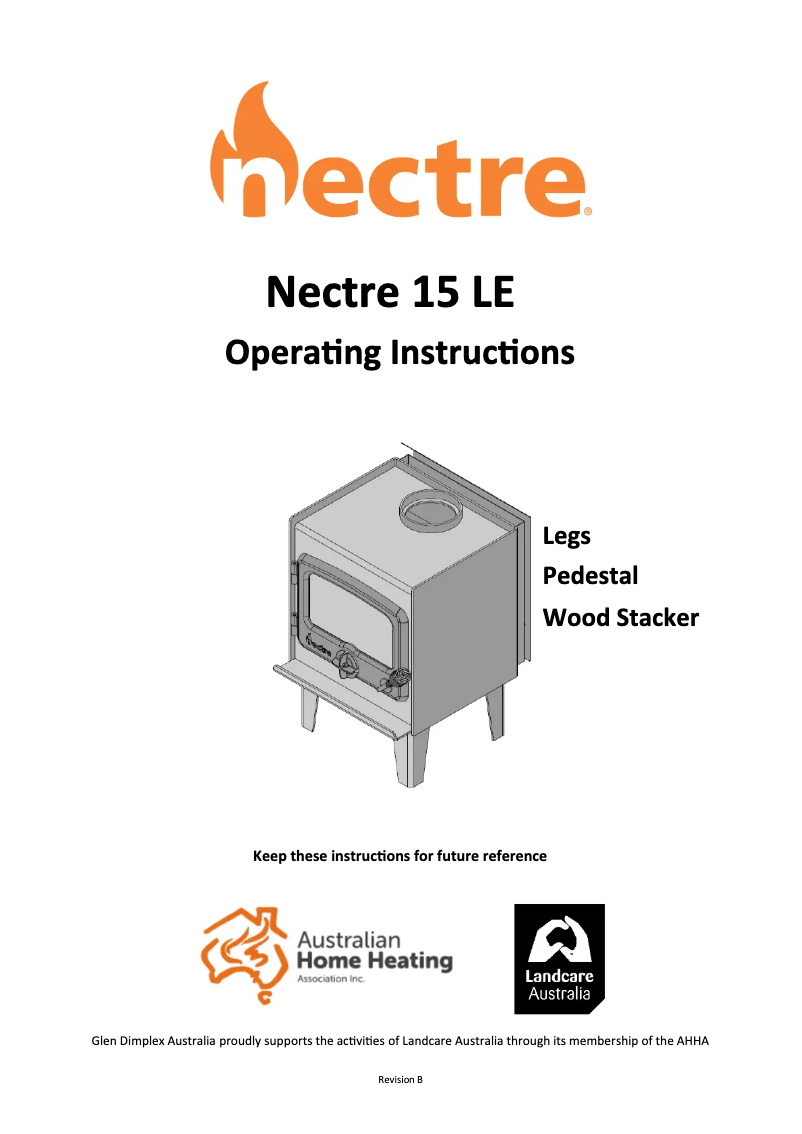 nectre®

Nectre 15 LE

Operating Instructions

nectre

Legs
Pedestal
Wood Stacker

Keep these instructions for future reference

Australian Home Heating Association Inc.

Landcare Australia

Glen Dimplex Australia proudly supports the activities of Landcare Australia through its membership of the AHHA

Revision B