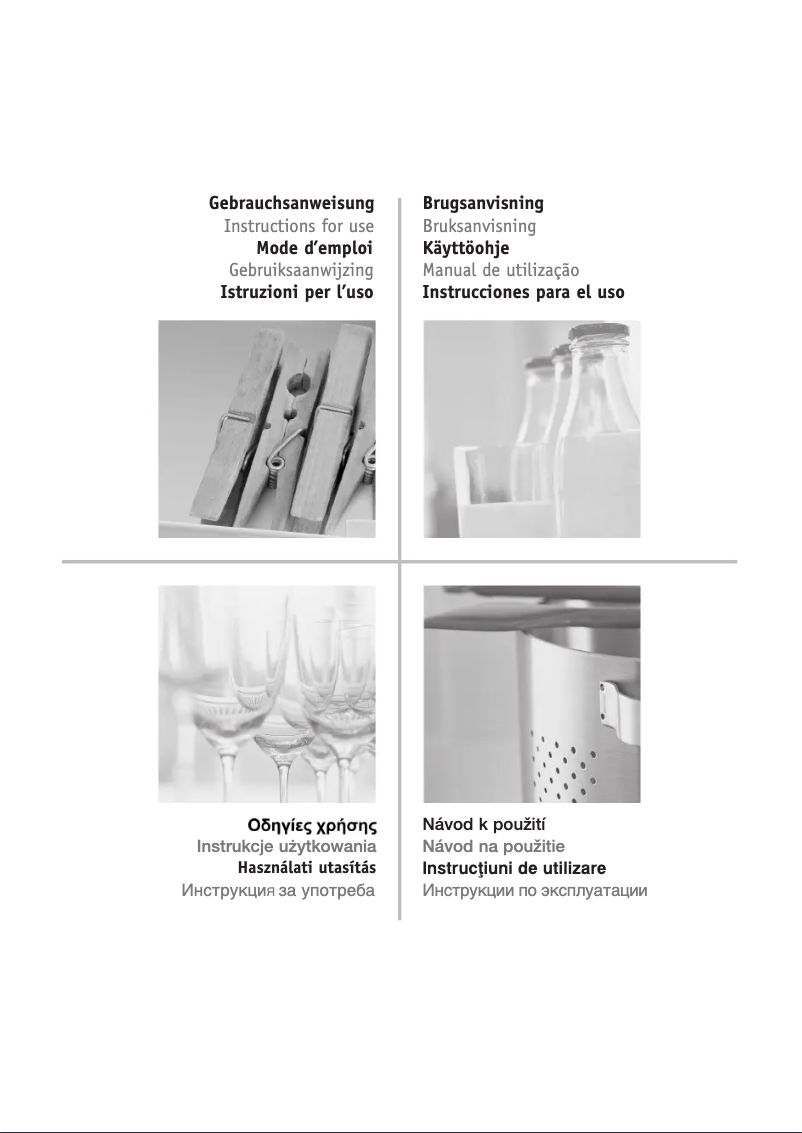 Gebrauchsanweisung
Instructions for use
Mode d'emploi
Gebruiksaanwijzing
Istruzioni per l'uso

Brugsanvisning
Bruksanvisning
Käyttöohje
Manual de utilização
Instrucciones para el uso

Οδηγίες χρήσης
Instrukcje użytkowania
Használati utasítás
Инструкция за употреба

Návod k použití
Návod na použitie
Instrucţiuni de utilizare
Инструкции по эксплуатации