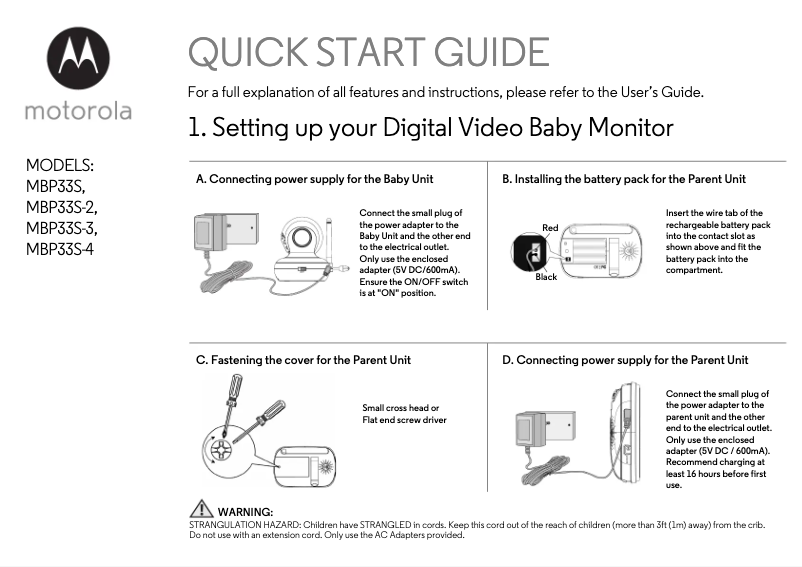 motorola

MODELS:
MBP33S,
MBP33S-2,
MBP33S-3,
MBP33S-4

QUICK START GUIDE

For a full explanation of all features and instructions, please refer to the User's Guide.

1. Setting up your Digital Video Baby Monitor

A. Connecting power supply for the Baby Unit

Connect the small plug of the power adapter to the Baby Unit and the other end to the electrical outlet. Only use the enclosed adapter (5V DC/600mA). Ensure the ON/OFF switch is at "ON" position.

B. Installing the battery pack for the Parent Unit

Red

Black

Insert the wire tab of the rechargeable battery pack into the contact slot as shown above and fit the battery pack into the compartment.

C. Fastening the cover for the Parent Unit

Small cross head or Flat end screw driver

D. Connecting power supply for the Parent Unit

Connect the small plug of the power adapter to the parent unit and the other end to the electrical outlet. Only use the enclosed adapter (5V DC / 600mA). Recommend charging at least 16 hours before first use.

WARNING:
STRANGULATION HAZARD: Children have STRANGLED in cords. Keep this cord out of the reach of children (more than 3ft (1m) away) from the crib. Do not use with an extension cord. Only use the AC Adapters provided.