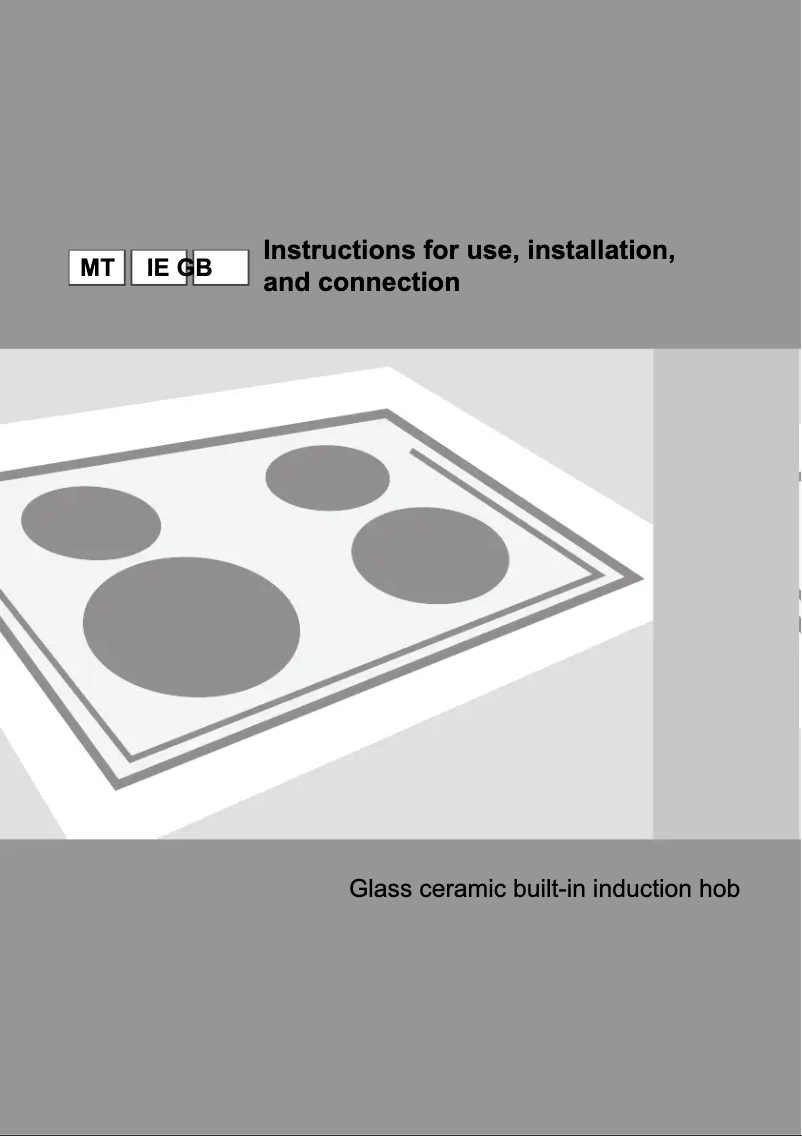 MT IE GB

Instructions for use, installation, and connection

Glass ceramic built-in induction hob