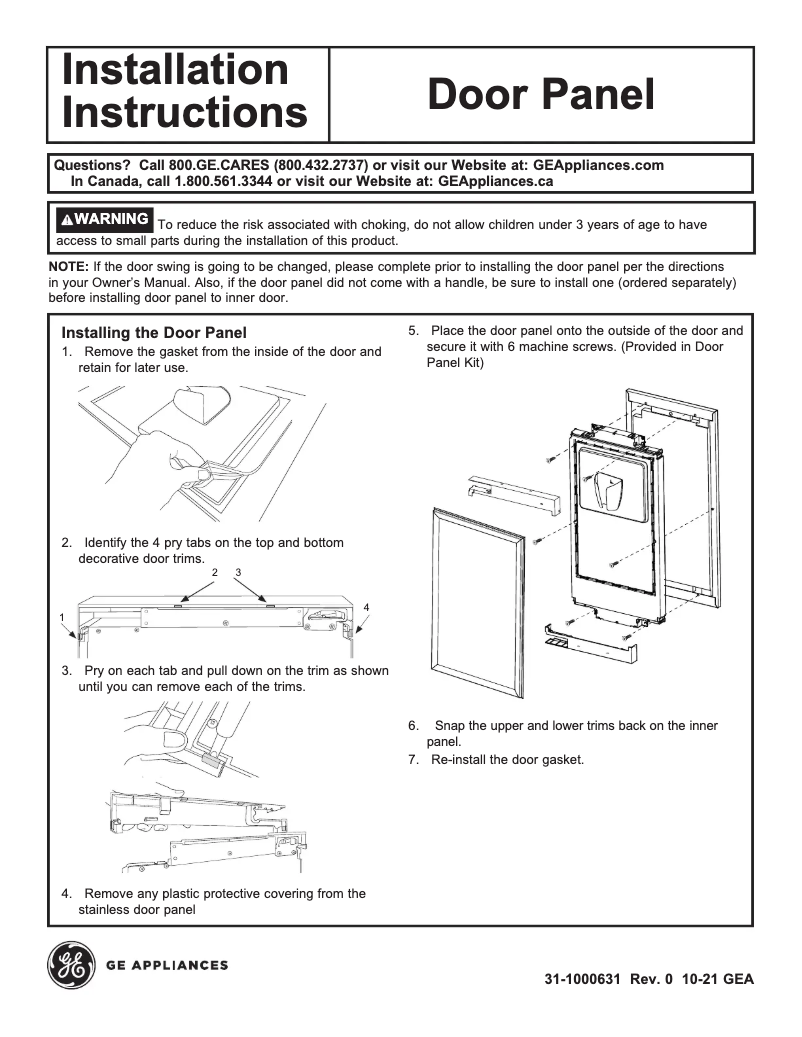 Installation Instructions

Door Panel

Questions? Call 800.GE.CARES (800.432.2737) or visit our Website at: GEAppliances.com
In Canada, call 1.800.561.3344 or visit our Website at: GEAppliances.ca

WARNING To reduce the risk associated with choking, do not allow children under 3 years of age to have access to small parts during the installation of this product.

NOTE: If the door swing is going to be changed, please complete prior to installing the door panel per the directions in your Owner's Manual. Also, if the door panel did not come with a handle, be sure to install one (ordered separately) before installing door panel to inner door.

Installing the Door Panel

1. Remove the gasket from the inside of the door and retain for later use.

2. Identify the 4 pry tabs on the top and bottom decorative door trims.

2 3
1 4

3. Pry on each tab and pull down on the trim as shown until you can remove each of the trims.

4. Remove any plastic protective covering from the stainless door panel

5. Place the door panel onto the outside of the door and secure it with 6 machine screws. (Provided in Door Panel Kit)

6. Snap the upper and lower trims back on the inner panel.

7. Re-install the door gasket.

GE APPLIANCES

31-1000631 Rev. 0 10-21 GEA