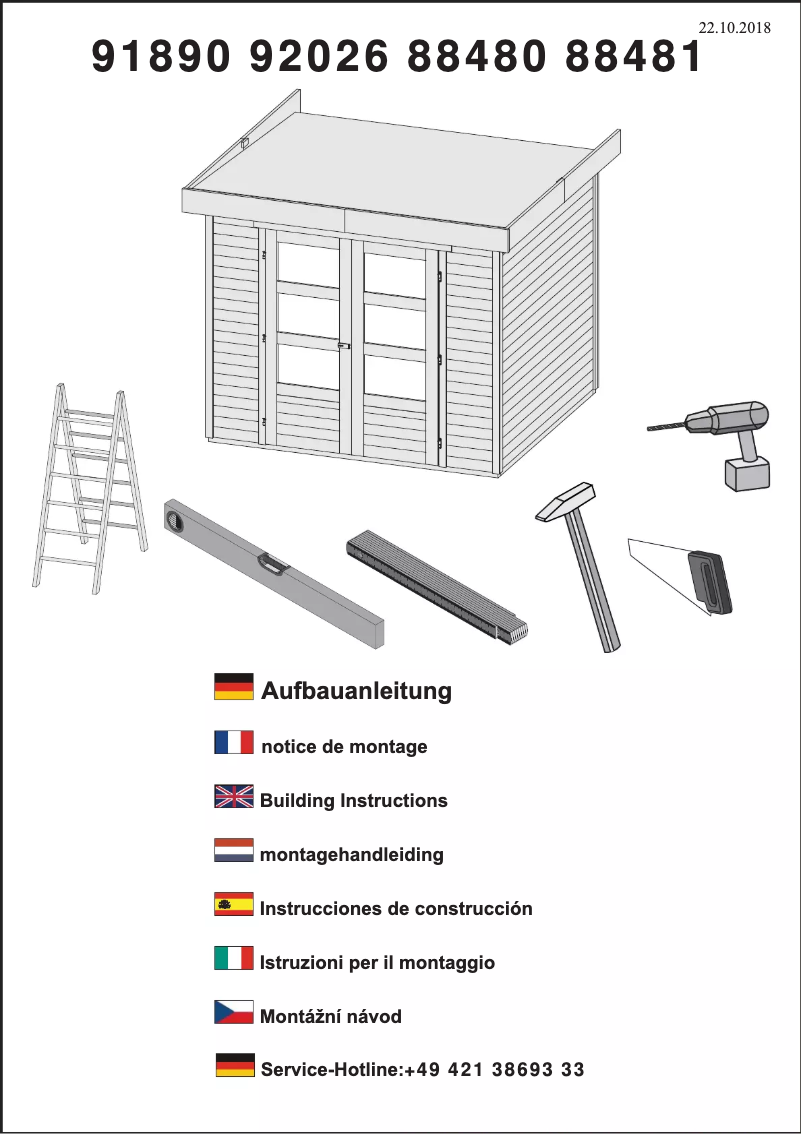 22.10.2018

91890 92026 88480 88481

Aufbauanleitung

notice de montage

Building Instructions

montagehandleiding

Instrucciones de construcción

Istruzioni per il montaggio

Montážní návod

Service-Hotline:+49 421 38693 33