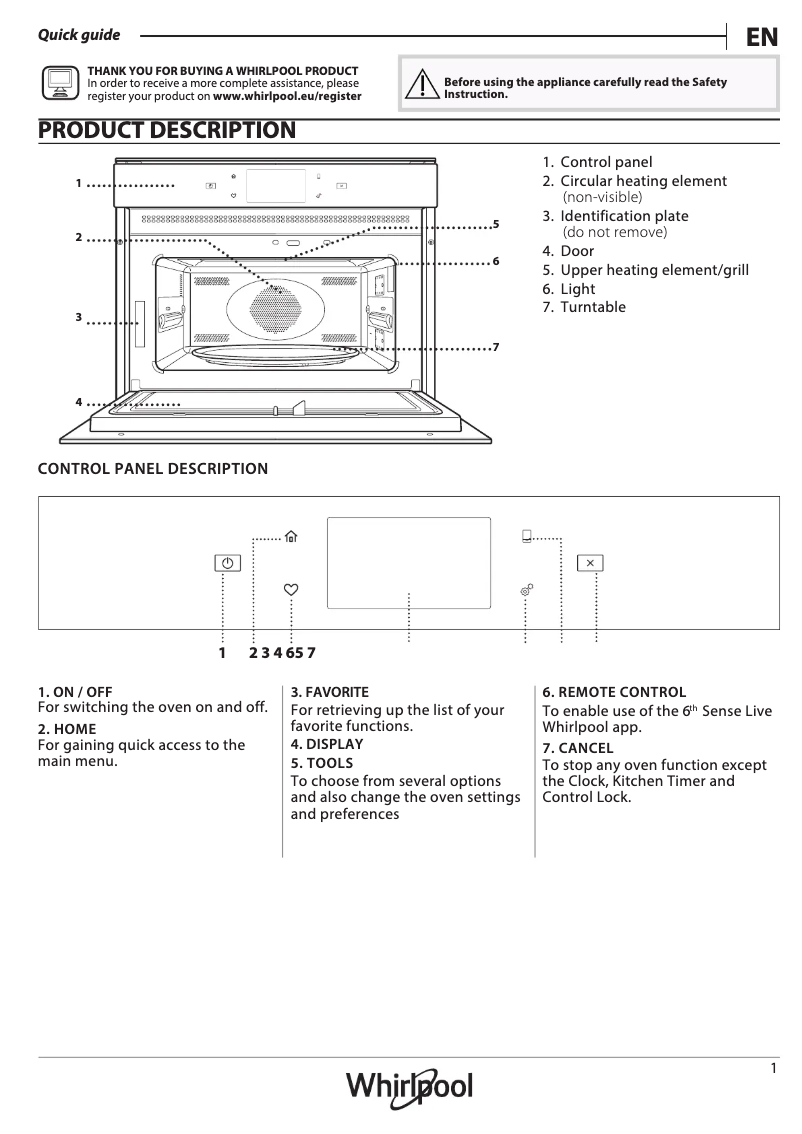 Quick guide

EN

THANK YOU FOR BUYING A WHIRLPOOL PRODUCT
In order to receive a more complete assistance, please register your product on www.whirlpool.eu/register

Before using the appliance carefully read the Safety Instruction.

PRODUCT DESCRIPTION

1
2
3
4
5
6
7

1. Control panel
2. Circular heating element (non-visible)
3. Identification plate (do not remove)
4. Door
5. Upper heating element/grill
6. Light
7. Turntable

CONTROL PANEL DESCRIPTION

1 2 3 4 6 5 7

1. ON / OFF
For switching the oven on and off.

2. HOME
For gaining quick access to the main menu.

3. FAVORITE
For retrieving up the list of your favorite functions.

4. DISPLAY

5. TOOLS
To choose from several options and also change the oven settings and preferences

6. REMOTE CONTROL
To enable use of the 6$^{th}$ Sense Live Whirlpool app.

7. CANCEL
To stop any oven function except the Clock, Kitchen Timer and Control Lock.

1

Whirlpool