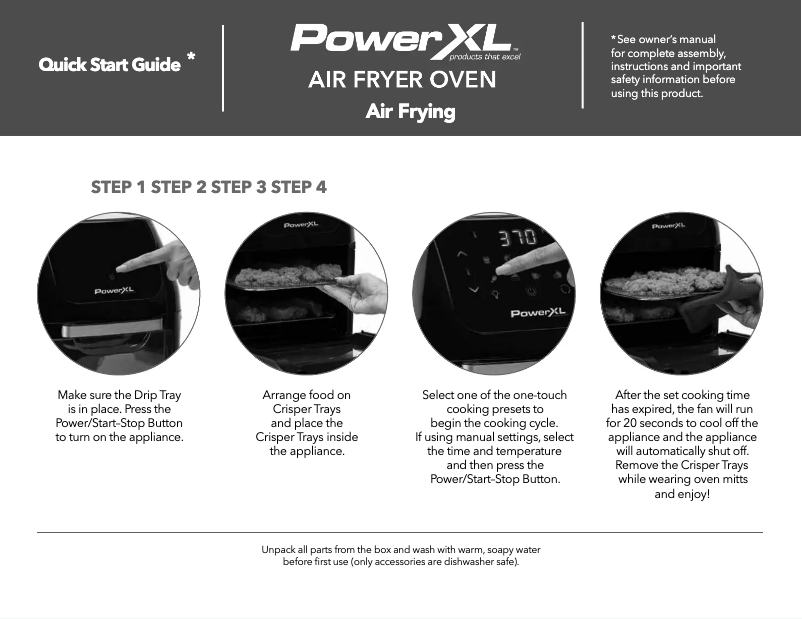 Quick Start Guide *

PowerXL™
products that excel
AIR FRYER OVEN
Air Frying

*See owner's manual for complete assembly, instructions and important safety information before using this product.

STEP 1 STEP 2 STEP 3 STEP 4

PowerXL

PowerXL

370

PowerXL

PowerXL

Make sure the Drip Tray is in place. Press the Power/Start-Stop Button to turn on the appliance.

Arrange food on Crisper Trays and place the Crisper Trays inside the appliance.

Select one of the one-touch cooking presets to begin the cooking cycle. If using manual settings, select the time and temperature and then press the Power/Start-Stop Button.

After the set cooking time has expired, the fan will run for 20 seconds to cool off the appliance and the appliance will automatically shut off. Remove the Crisper Trays while wearing oven mitts and enjoy!

Unpack all parts from the box and wash with warm, soapy water before first use (only accessories are dishwasher safe).