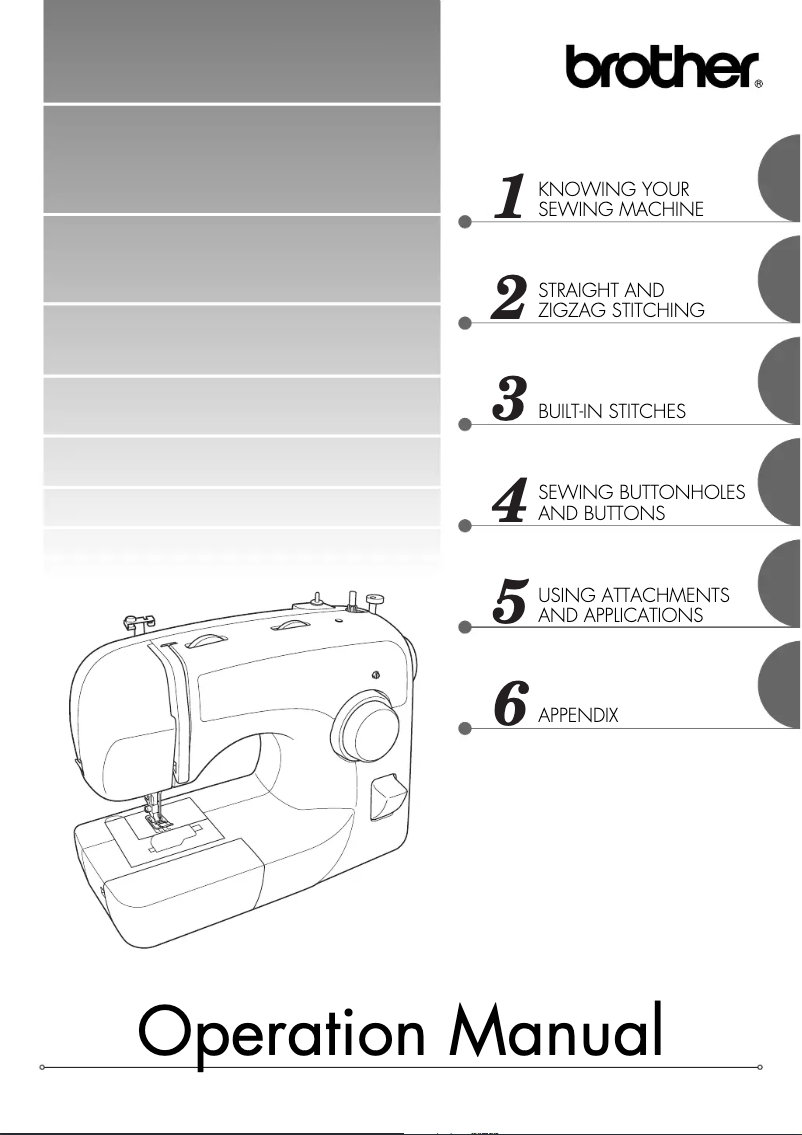 brother®

1 KNOWING YOUR SEWING MACHINE

2 STRAIGHT AND ZIGZAG STITCHING

3 BUILT-IN STITCHES

4 SEWING BUTTONHOLES AND BUTTONS

5 USING ATTACHMENTS AND APPLICATIONS

6 APPENDIX

Operation Manual