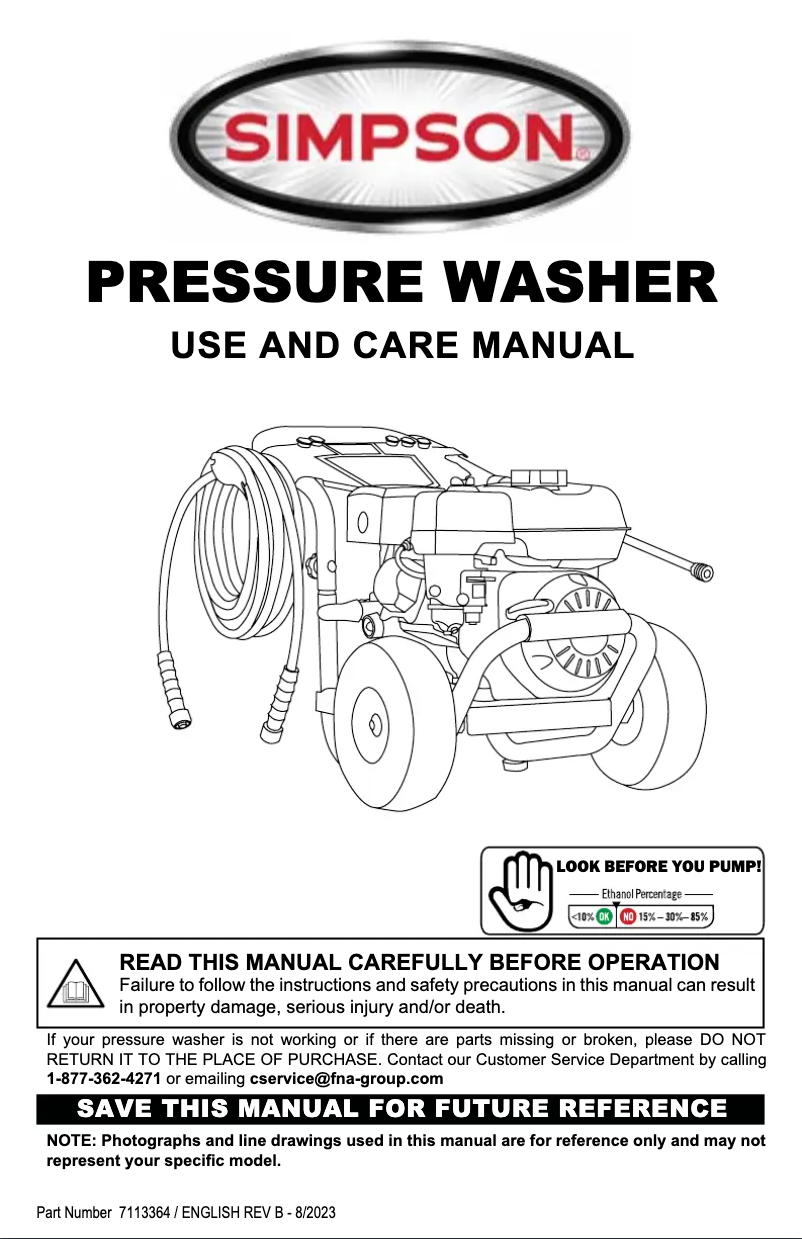 SIMPSON

PRESSURE WASHER

USE AND CARE MANUAL

LOOK BEFORE YOU PUMP!

Ethanol Percentage

<10% OK NO 15% – 30%– 85%

READ THIS MANUAL CAREFULLY BEFORE OPERATION

Failure to follow the instructions and safety precautions in this manual can result in property damage, serious injury and/or death.

If your pressure washer is not working or if there are parts missing or broken, please DO NOT RETURN IT TO THE PLACE OF PURCHASE. Contact our Customer Service Department by calling 1-877-362-4271 or emailing cservice@fna-group.com

SAVE THIS MANUAL FOR FUTURE REFERENCE

NOTE: Photographs and line drawings used in this manual are for reference only and may not represent your specific model.

Part Number 7113364 / ENGLISH REV B - 8/2023