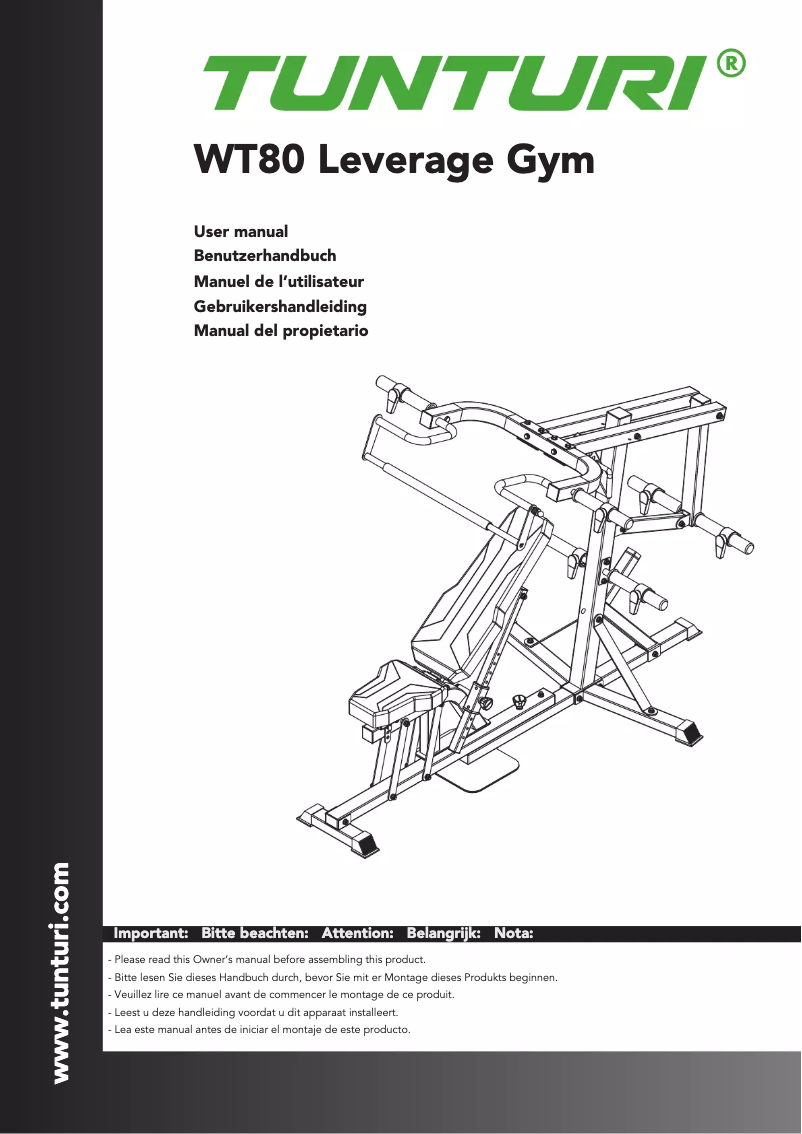 TUNTURI®

WT80 Leverage Gym

User manual
Benutzerhandbuch
Manuel de l'utilisateur
Gebruikershandleiding
Manual del propietario

www.tunturi.com

Important: Bitte beachten: Attention: Belangrijk: Nota:

- Please read this Owner's manual before assembling this product.
- Bitte lesen Sie dieses Handbuch durch, bevor Sie mit er Montage dieses Produkts beginnen.
- Veuillez lire ce manuel avant de commencer le montage de ce produit.
- Leest u deze handleiding voordat u dit apparaat installeert.
- Lea este manual antes de iniciar el montaje de este producto.