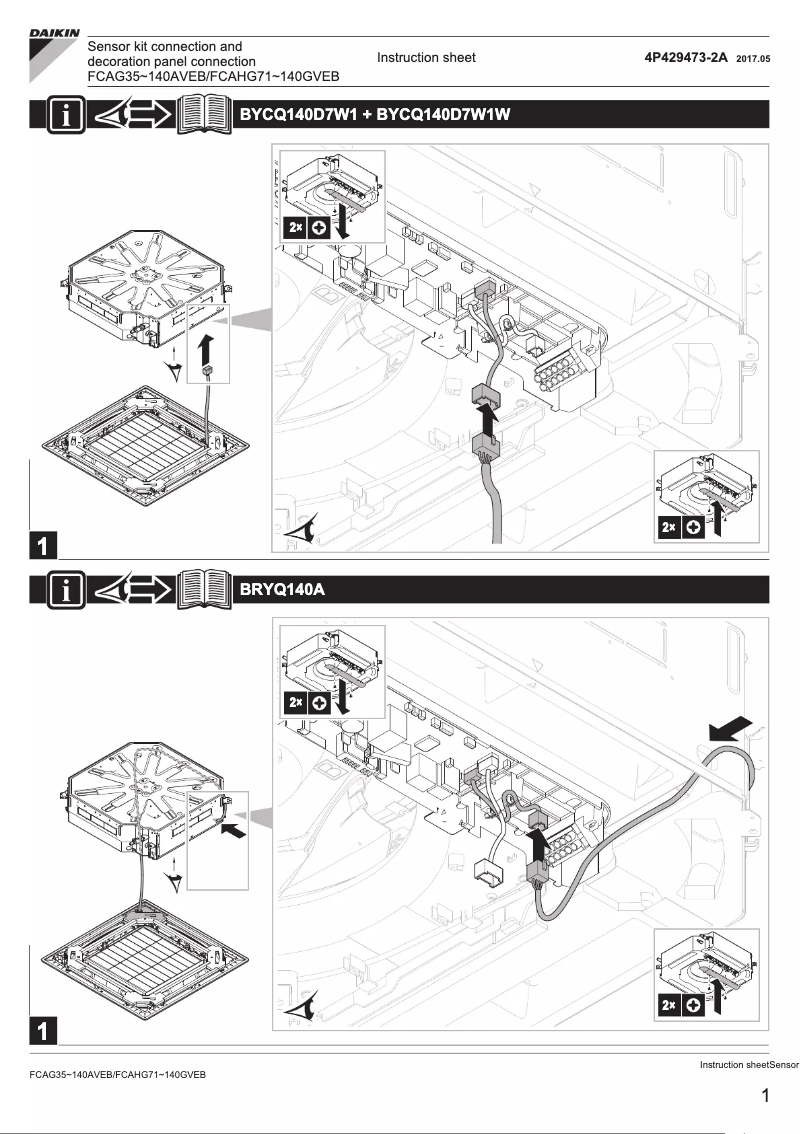 DAIKIN

Sensor kit connection and decoration panel connection FCAG35~140AVEB/FCAHG71~140GVEB

Instruction sheet

4P429473-2A 2017.05

BYCQ140D7W1 + BYCQ140D7W1W

2×

2×

1

BRYQ140A

2×

2×

1

Instruction sheetSensor

FCAG35~140AVEB/FCAHG71~140GVEB

1