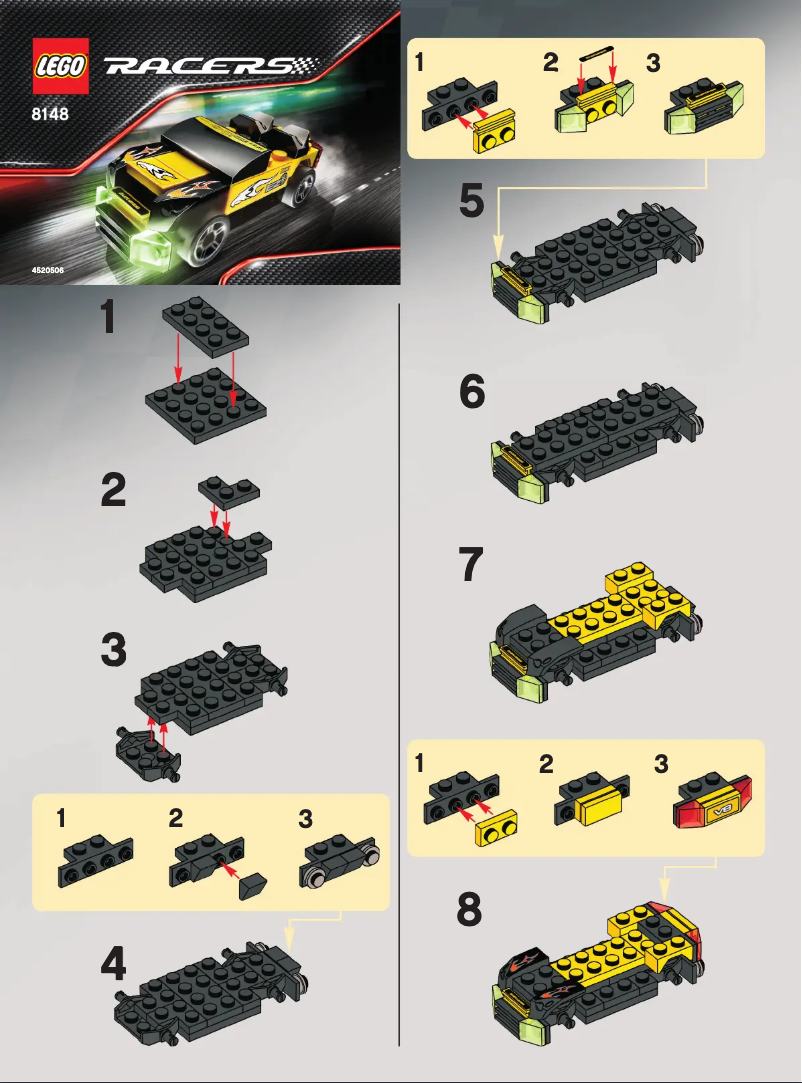 LEGO RACERS

8148

4520506

1

2

3

1 2 3

4

1 2 3

5

6

7

1 2 3

V8

8