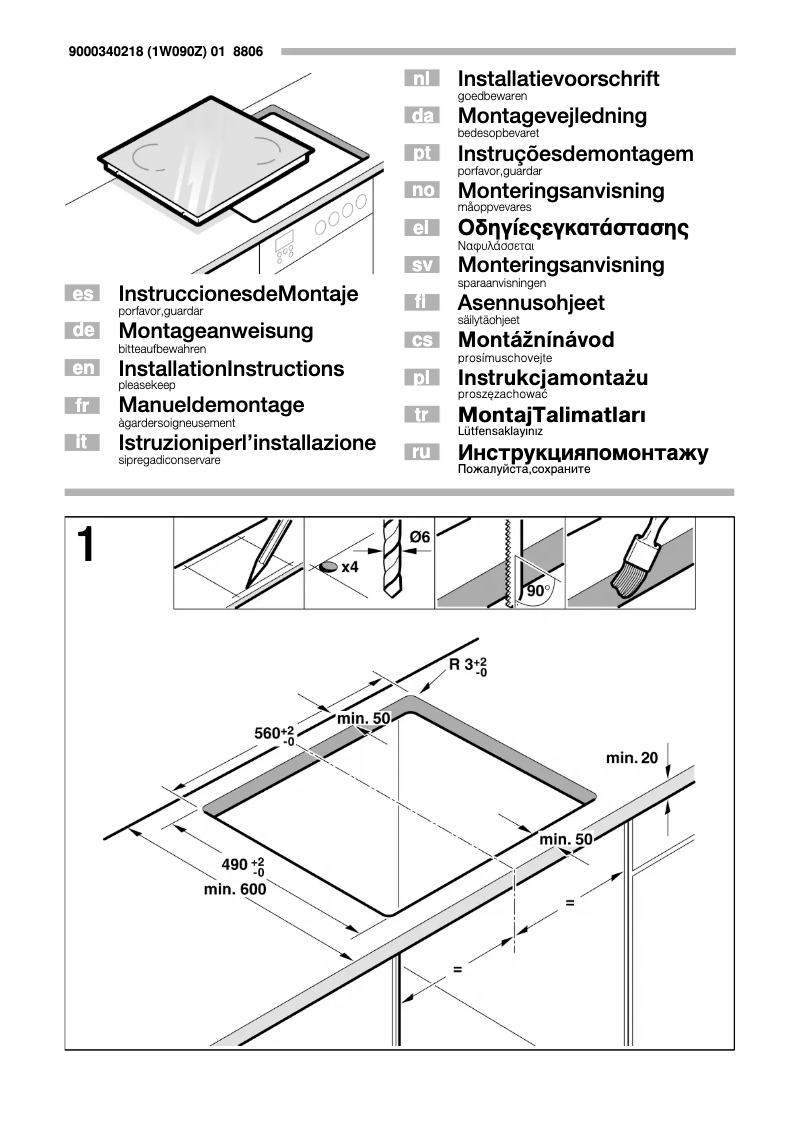 9000340218 (1W090Z) 01 8806

es InstruccionesdeMontaje
porfavor,guardar

de Montageanweisung
bitteaufbewahren

en InstallationInstructions
pleasekeep

fr Manueldemontage
àgardersoigneusement

it Istruzioniperl'installazione
sipregadiconservare

nl Installatievoorschrift
goedbewaren

da Montagevejledning
bedesopbevaret

pt Instruçõesdemontagem
porfavor,guardar

no Monteringsanvisning
måoppvevares

el Οδηγίεςεγκατάστασης
Ναφυλάσσεται

sv Monteringsanvisning
sparaanvisningen

fi Asennusohjeet
säilytäohjeet

cs Montážnínávod
prosímuschovejte

pl Instrukcjamontażu
proszęzachować

tr MontajTalimatları
Lütfensaklayınız

ru Инструкцияпомонтажу
Пожалуйста,сохраните

1

x4

Ø6

90°

R $3^{+2}_{-0}$

min. 50

$560^{+2}_{-0}$

min. 20

min. 50

$490^{+2}_{-0}$

min. 600

=

=