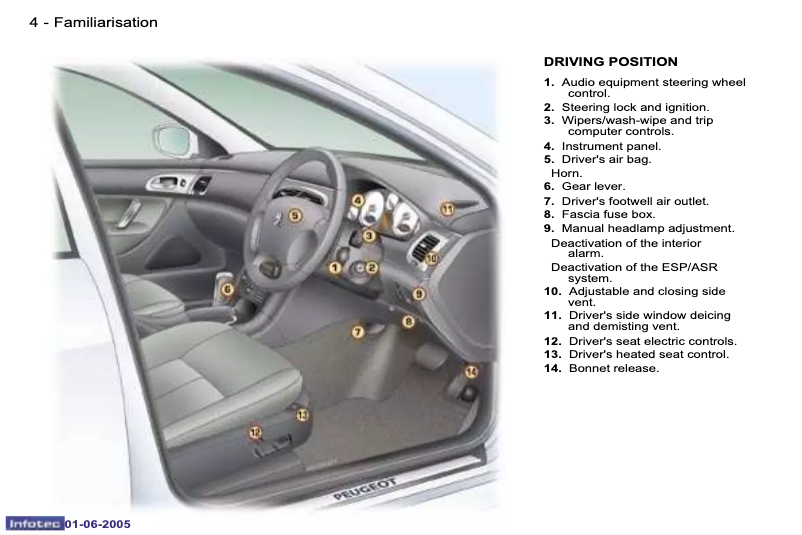 4 - Familiarisation

5
4
11
3
10
1
2
6
9
8
7
14
13
12
PEUGEOT

DRIVING POSITION

1. Audio equipment steering wheel control.
2. Steering lock and ignition.
3. Wipers/wash-wipe and trip computer controls.
4. Instrument panel.
5. Driver's air bag.
Horn.
6. Gear lever.
7. Driver's footwell air outlet.
8. Fascia fuse box.
9. Manual headlamp adjustment.
Deactivation of the interior alarm.
Deactivation of the ESP/ASR system.
10. Adjustable and closing side vent.
11. Driver's side window deicing and demisting vent.
12. Driver's seat electric controls.
13. Driver's heated seat control.
14. Bonnet release.

Infotec 01-06-2005