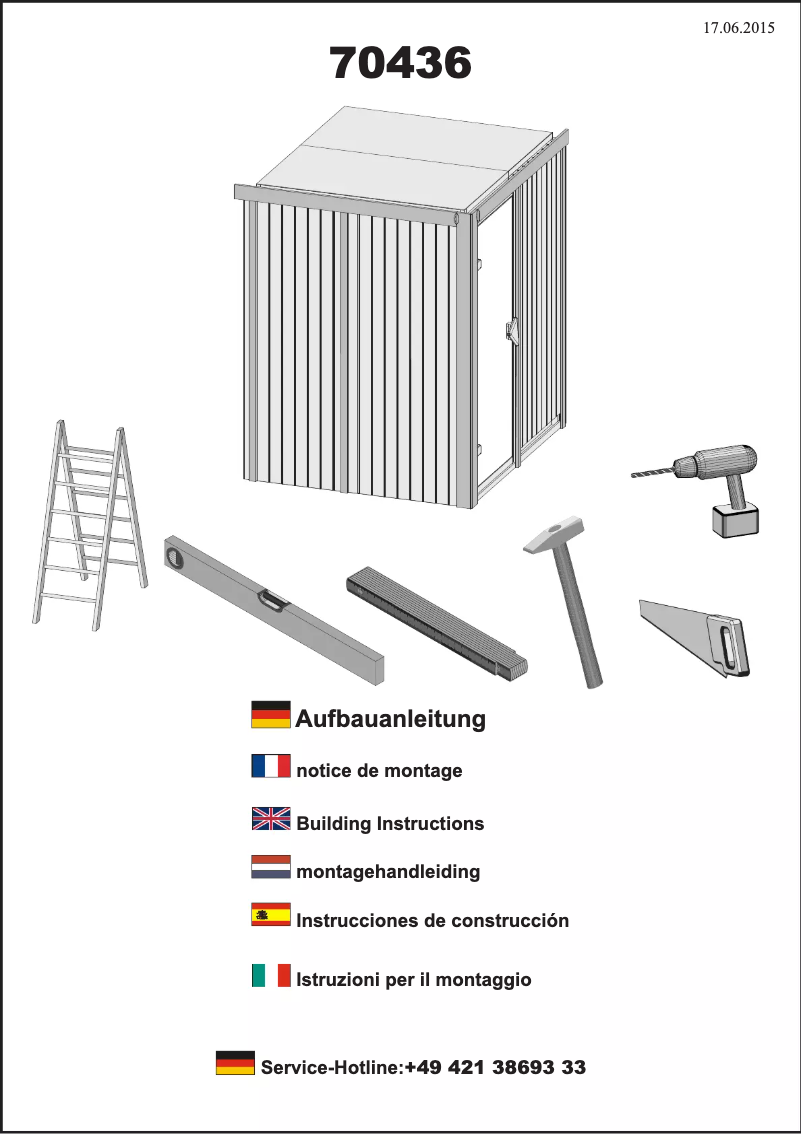 17.06.2015

70436

Aufbauanleitung

notice de montage

Building Instructions

montagehandleiding

Instrucciones de construcción

Istruzioni per il montaggio

Service-Hotline:+49 421 38693 33