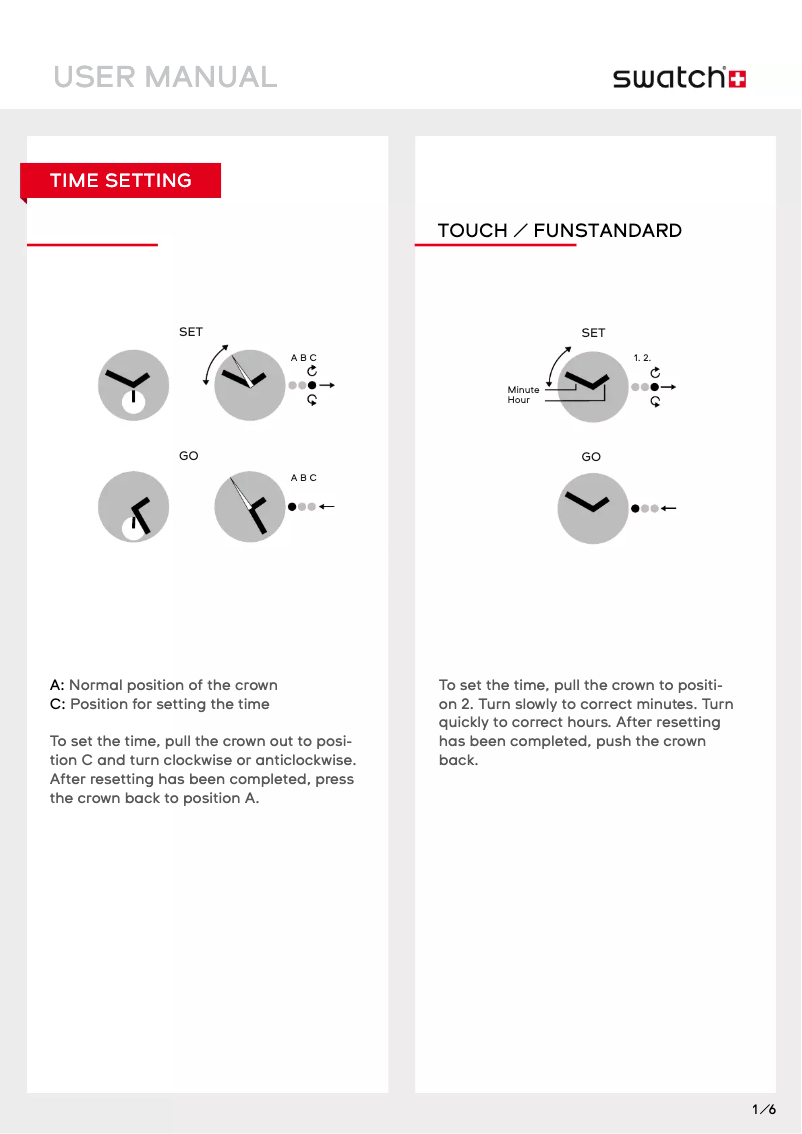 USER MANUAL

swatch

TIME SETTING

SET

A B C

GO

A B C

A: Normal position of the crown
C: Position for setting the time

To set the time, pull the crown out to position C and turn clockwise or anticlockwise. After resetting has been completed, press the crown back to position A.

TOUCH / FUNSTANDARD

SET

1. 2.

Minute
Hour

GO

To set the time, pull the crown to position 2. Turn slowly to correct minutes. Turn quickly to correct hours. After resetting has been completed, push the crown back.

1/6