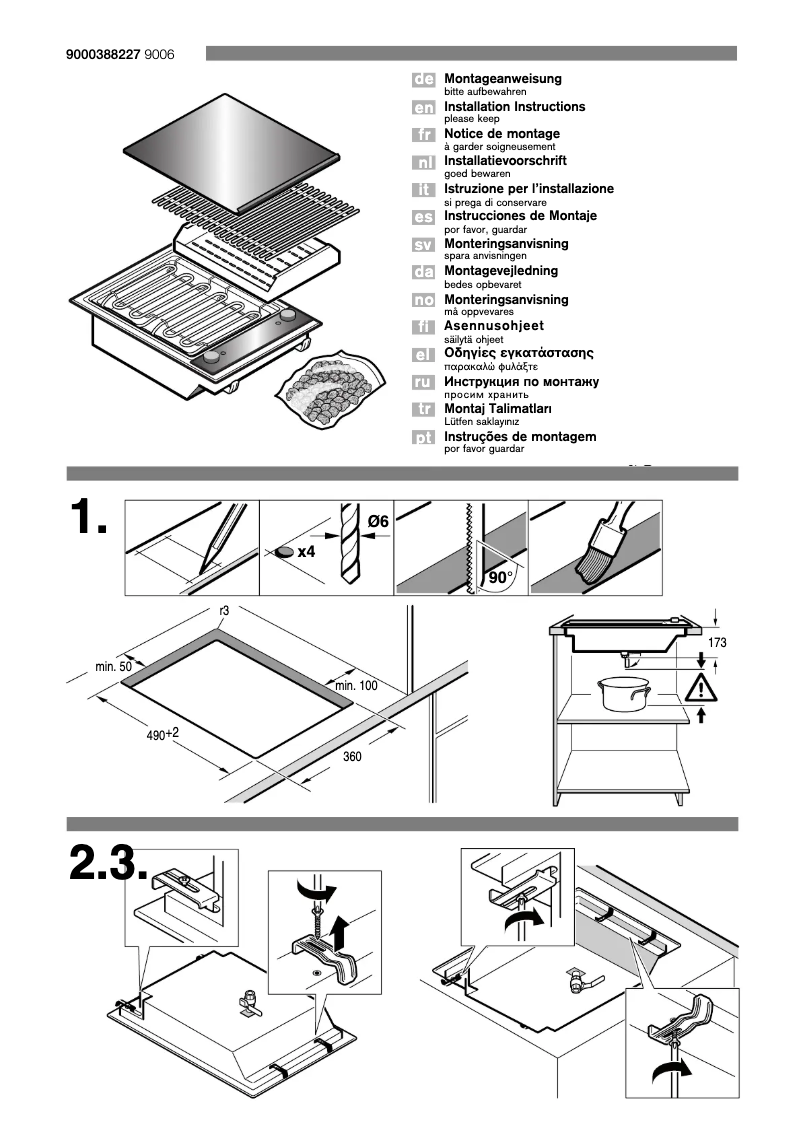 9000388227 9006

de Montageanweisung
bitte aufbewahren

en Installation Instructions
please keep

fr Notice de montage
à garder soigneusement

nl Installatievoorschrift
goed bewaren

it Istruzione per l'installazione
si prega di conservare

es Instrucciones de Montaje
por favor, guardar

sv Monteringsanvisning
spara anvisningen

da Montagevejledning
bedes opbevaret

no Monteringsanvisning
må oppvevares

fi Asennusohjeet
säilytä ohjeet

el Οδηγίες εγκατάστασης
παρακαλώ φυλάξτε

ru Инструкция по монтажу
просим хранить

tr Montaj Talimatları
Lütfen saklayınız

pt Instruções de montagem
por favor guardar

1.

x4

Ø6

90°

r3

min. 50

min. 100

490+2

360

173

2.3.