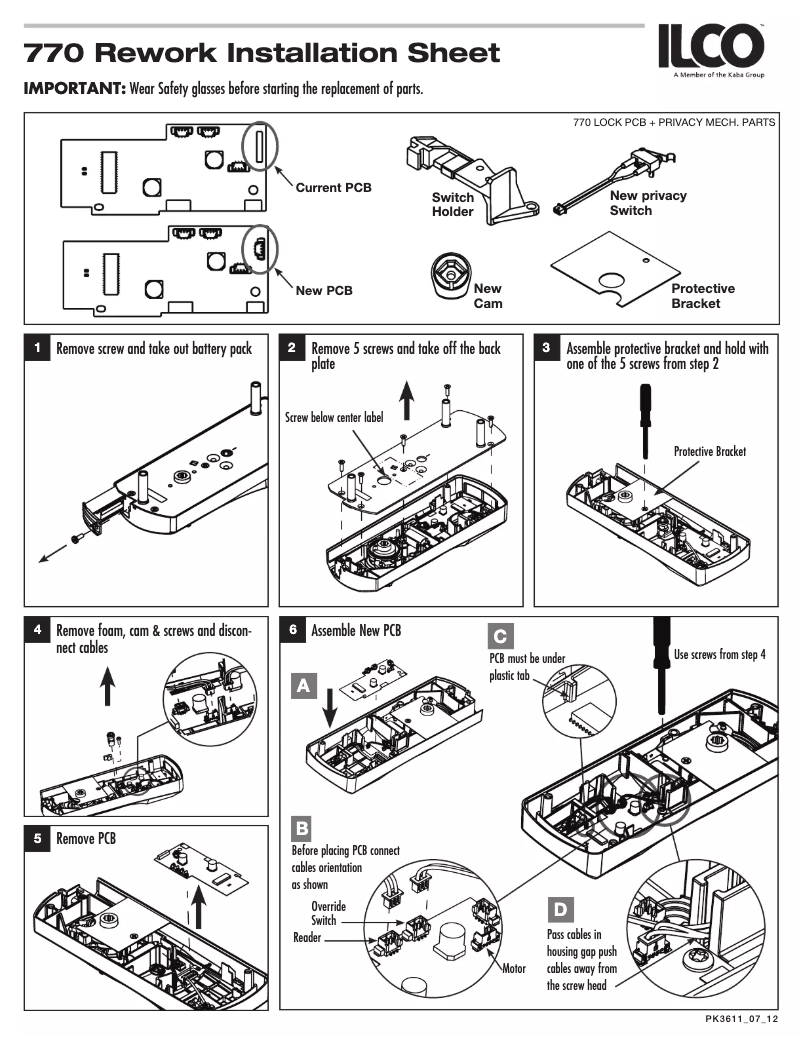 770 Rework Installation Sheet

ILCO
A Member of the Kaba Group

IMPORTANT: Wear Safety glasses before starting the replacement of parts.

770 LOCK PCB + PRIVACY MECH. PARTS

Current PCB

New PCB

Switch Holder

New privacy Switch

New Cam

Protective Bracket

1 Remove screw and take out battery pack

2 Remove 5 screws and take off the back plate

Screw below center label

3 Assemble protective bracket and hold with one of the 5 screws from step 2

Protective Bracket

4 Remove foam, cam & screws and disconnect cables

5 Remove PCB

6 Assemble New PCB

A

B

Before placing PCB connect cables orientation as shown

Override Switch

Reader

Motor

C

PCB must be under plastic tab

Use screws from step 4

D

Pass cables in housing gap push cables away from the screw head

PK3611_07_12