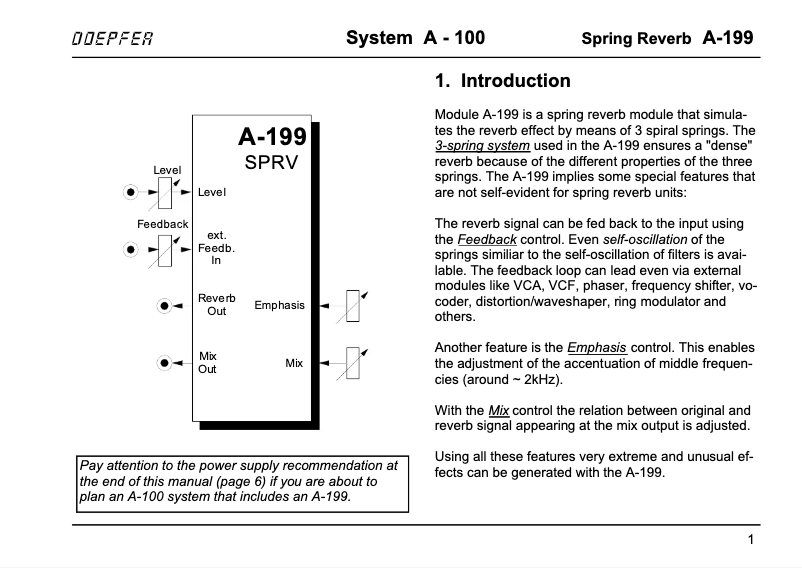 DOEPFER System A - 100 Spring Reverb A-199

A-199
SPRV

Level
Level

Feedback
ext. Feedb. In

Reverb Out
Emphasis

Mix Out
Mix

Pay attention to the power supply recommendation at the end of this manual (page 6) if you are about to plan an A-100 system that includes an A-199.

1. Introduction

Module A-199 is a spring reverb module that simulates the reverb effect by means of 3 spiral springs. The 3-spring system used in the A-199 ensures a "dense" reverb because of the different properties of the three springs. The A-199 implies some special features that are not self-evident for spring reverb units:

The reverb signal can be fed back to the input using the Feedback control. Even self-oscillation of the springs similiar to the self-oscillation of filters is available. The feedback loop can lead even via external modules like VCA, VCF, phaser, frequency shifter, vocoder, distortion/waveshaper, ring modulator and others.

Another feature is the Emphasis control. This enables the adjustment of the accentuation of middle frequencies (around ~ 2kHz).

With the Mix control the relation between original and reverb signal appearing at the mix output is adjusted.

Using all these features very extreme and unusual effects can be generated with the A-199.

1