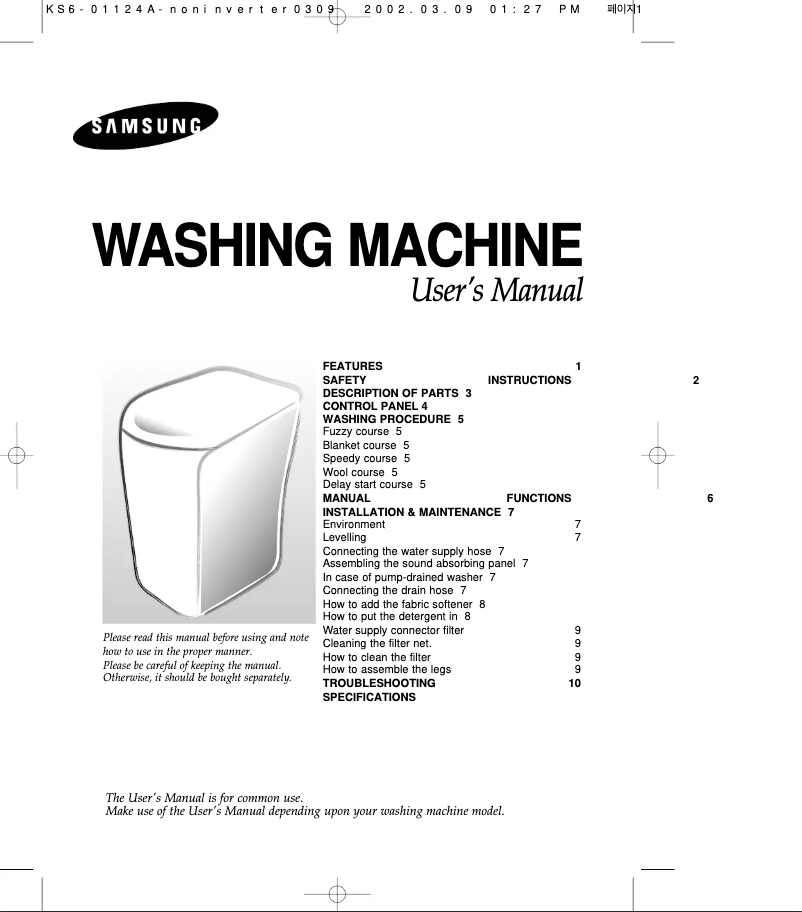 KS6-01124A-noninverter0309 2002.03.09 01:27 PM 페이지1

SAMSUNG

WASHING MACHINE
User's Manual

FEATURES 1
SAFETY INSTRUCTIONS 2
DESCRIPTION OF PARTS 3
CONTROL PANEL 4
WASHING PROCEDURE 5
Fuzzy course 5
Blanket course 5
Speedy course 5
Wool course 5
Delay start course 5
MANUAL FUNCTIONS 6
INSTALLATION & MAINTENANCE 7
Environment 7
Levelling 7
Connecting the water supply hose 7
Assembling the sound absorbing panel 7
In case of pump-drained washer 7
Connecting the drain hose 7
How to add the fabric softener 8
How to put the detergent in 8
Water supply connector filter 9
Cleaning the filter net. 9
How to clean the filter 9
How to assemble the legs 9
TROUBLESHOOTING 10
SPECIFICATIONS

Please read this manual before using and note how to use in the proper manner.
Please be careful of keeping the manual. Otherwise, it should be bought separately.

The User's Manual is for common use.
Make use of the User's Manual depending upon your washing machine model.