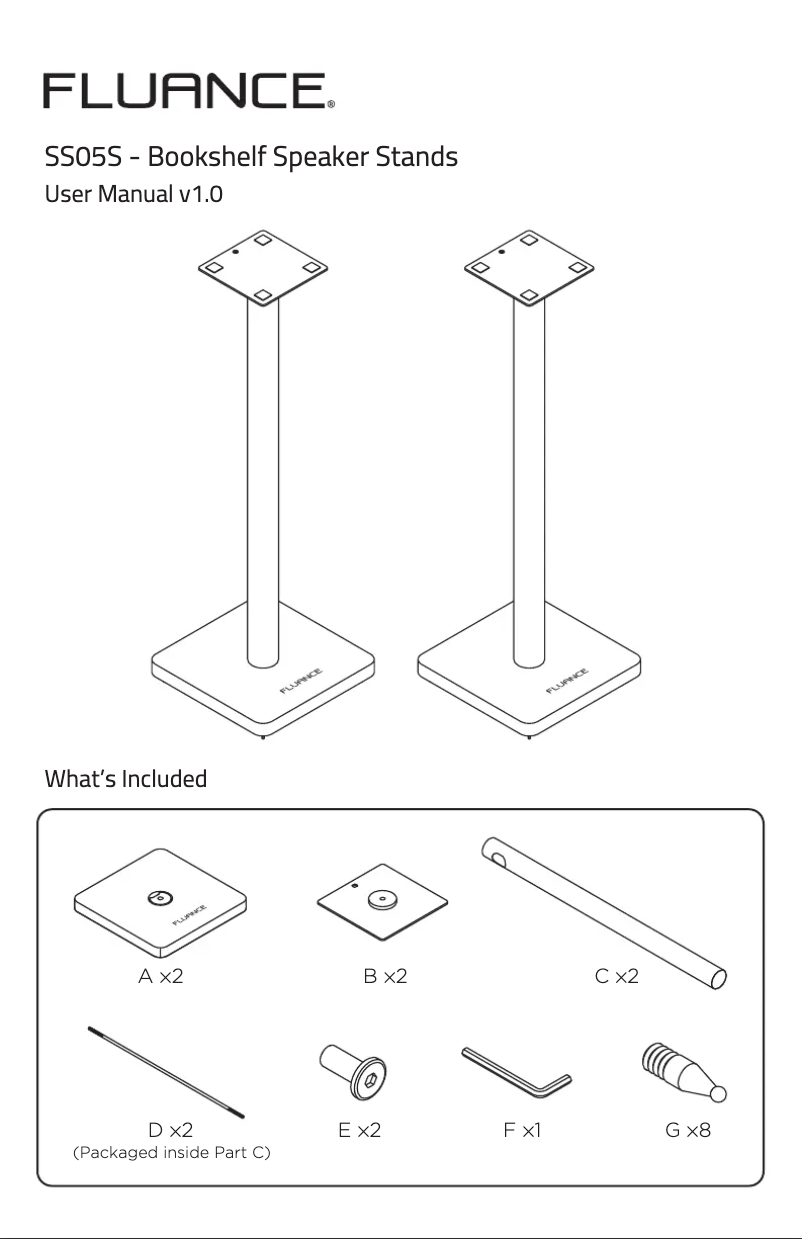 FLUANCE®

SS05S - Bookshelf Speaker Stands
User Manual v1.0

FLUANCE
FLUANCE

What's Included

FLUANCE

A x2
B x2
C x2

D x2
(Packaged inside Part C)
E x2
F x1
G x8