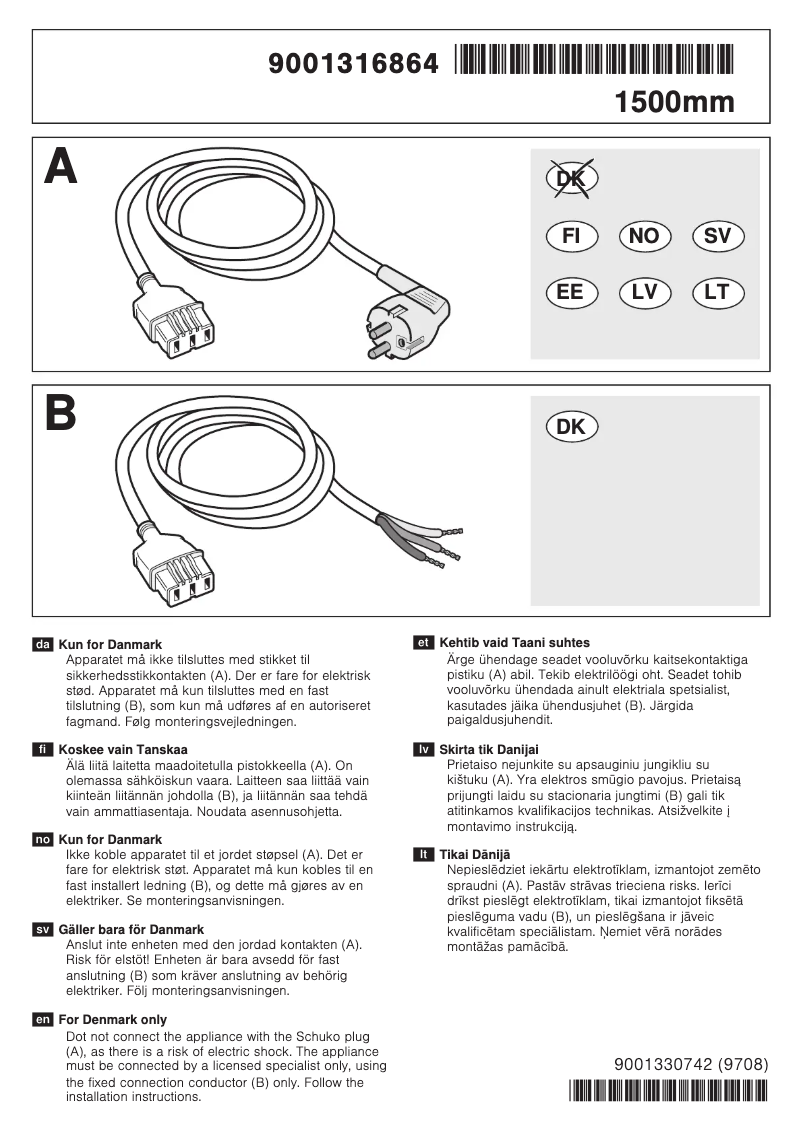 9001316864

1500mm

A

DK

FI NO SV

EE LV LT

B

DK

da Kun for Danmark
Apparatet må ikke tilsluttes med stikket til sikkerhedsstikkontakten (A). Der er fare for elektrisk stød. Apparatet må kun tilsluttes med en fast tilslutning (B), som kun må udføres af en autoriseret fagmand. Følg monteringsvejledningen.

fi Koskee vain Tanskaa
Älä liitä laitetta maadoitetulla pistokkeella (A). On olemassa sähköiskun vaara. Laitteen saa liittää vain kiinteän liitännän johdolla (B), ja liitännän saa tehdä vain ammattiasentaja. Noudata asennusohjetta.

no Kun for Danmark
Ikke koble apparatet til et jordet støpsel (A). Det er fare for elektrisk støt. Apparatet må kun kobles til en fast installert ledning (B), og dette må gjøres av en elektriker. Se monteringsanvisningen.

sv Gäller bara för Danmark
Anslut inte enheten med den jordad kontakten (A). Risk för elstöt! Enheten är bara avsedd för fast anslutning (B) som kräver anslutning av behörig elektriker. Följ monteringsanvisningen.

en For Denmark only
Dot not connect the appliance with the Schuko plug (A), as there is a risk of electric shock. The appliance must be connected by a licensed specialist only, using the fixed connection conductor (B) only. Follow the installation instructions.

et Kehtib vaid Taani suhtes
Ärge ühendage seadet vooluvõrku kaitsekontaktiga pistiku (A) abil. Tekib elektrilöögi oht. Seadet tohib vooluvõrku ühendada ainult elektriala spetsialist, kasutades jäika ühendusjuhet (B). Järgida paigaldusjuhendit.

lv Skirta tik Danijai
Prietaiso nejunkite su apsauginiu jungikliu su kištuku (A). Yra elektros smūgio pavojus. Prietaisą prijungti laidu su stacionaria jungtimi (B) gali tik atitinkamos kvalifikacijos technikas. Atsižvelkite į montavimo instrukciją.

lt Tikai Dānijā
Nepieslēdziet iekārtu elektrotīklam, izmantojot zemēto spraudni (A). Pastāv strāvas trieciena risks. Ierīci drīkst pieslēgt elektrotīklam, tikai izmantojot fiksētā pieslēguma vadu (B), un pieslēgšana ir jāveic kvalificētam speciālistam. Ņemiet vērā norādes montāžas pamācībā.

9001330742 (9708)