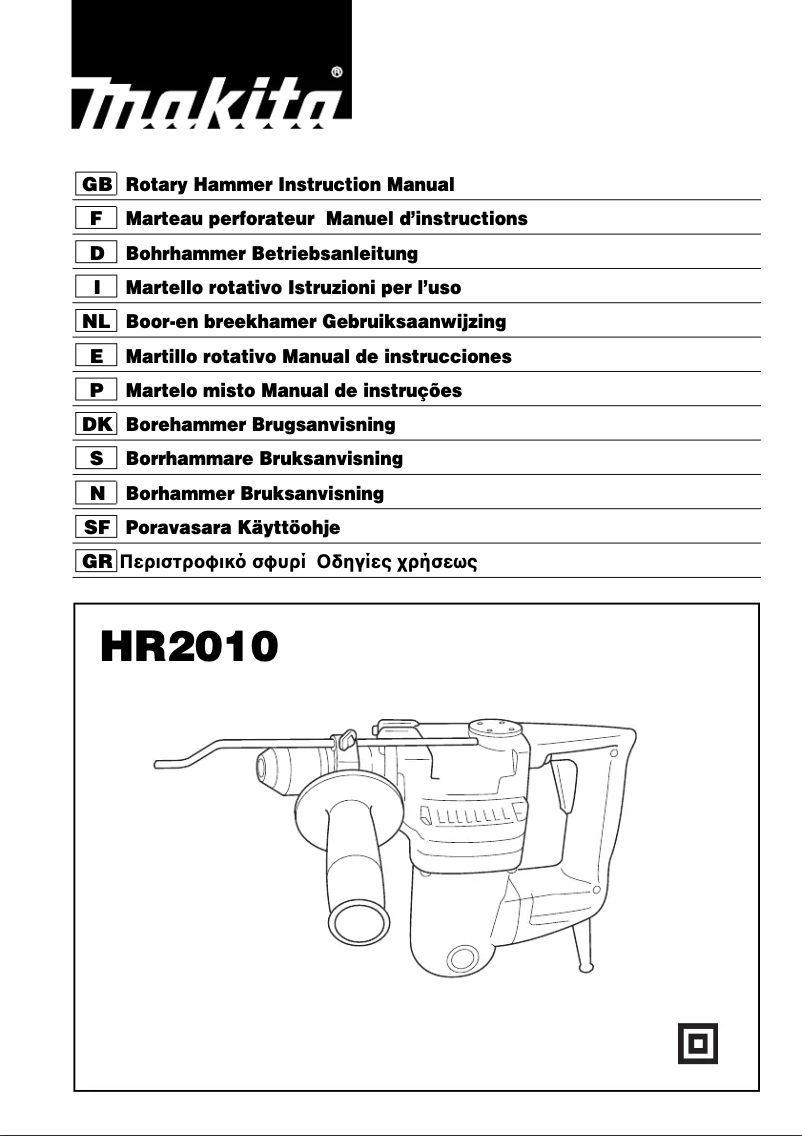 makita®

GB Rotary Hammer Instruction Manual
F Marteau perforateur Manuel d'instructions
D Bohrhammer Betriebsanleitung
I Martello rotativo Istruzioni per l'uso
NL Boor-en breekhamer Gebruiksaanwijzing
E Martillo rotativo Manual de instrucciones
P Martelo misto Manual de instruções
DK Borehammer Brugsanvisning
S Borrhammare Bruksanvisning
N Borhammer Bruksanvisning
SF Poravasara Käyttöohje
GR Περιστροφικό σφυρί Οδηγίες χρήσεως

HR2010