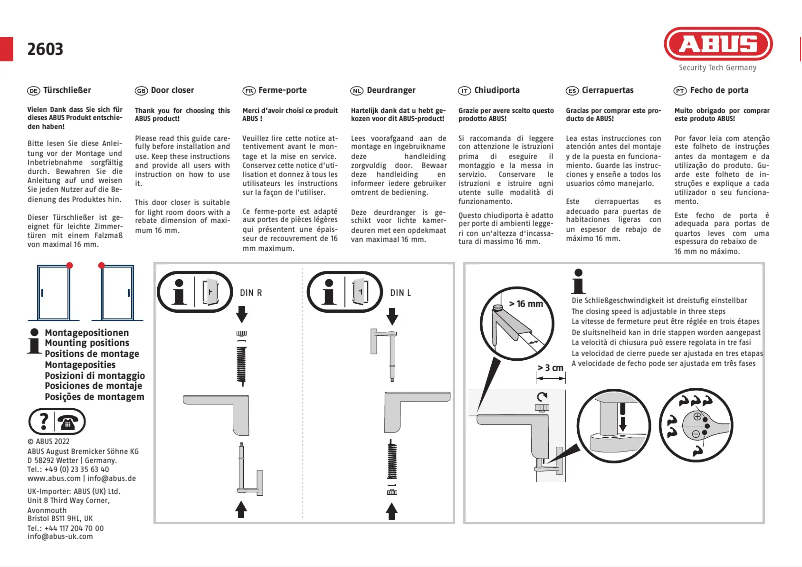 2603

ABUS
Security Tech Germany

DE Türschließer

Vielen Dank dass Sie sich für dieses ABUS Produkt entschieden haben!

Bitte lesen Sie diese Anleitung vor der Montage und Inbetriebnahme sorgfältig durch. Bewahren Sie die Anleitung auf und weisen Sie jeden Nutzer auf die Bedienung des Produktes hin.

Dieser Türschließer ist geeignet für leichte Zimmertüren mit einem Falzmaß von maximal 16 mm.

GB Door closer

Thank you for choosing this ABUS product!

Please read this guide carefully before installation and use. Keep these instructions and provide all users with instruction on how to use it.

This door closer is suitable for light room doors with a rebate dimension of maximum 16 mm.

FR Ferme-porte

Merci d'avoir choisi ce produit ABUS !

Veuillez lire cette notice attentivement avant le montage et la mise en service. Conservez cette notice d'utilisation et donnez à tous les utilisateurs les instructions sur la façon de l'utiliser.

Ce ferme-porte est adapté aux portes de pièces légères qui présentent une épaisseur de recouvrement de 16 mm maximum.

NL Deurdranger

Hartelijk dank dat u hebt gekozen voor dit ABUS-product!

Lees voorafgaand aan de montage en ingebruikname deze handleiding zorgvuldig door. Bewaar deze handleiding en informeer iedere gebruiker omtrent de bediening.

Deze deurdranger is geschikt voor lichte kamerdeuren met een opdekmaat van maximaal 16 mm.

IT Chiudiporta

Grazie per avere scelto questo prodotto ABUS!

Si raccomanda di leggere con attenzione le istruzioni prima di eseguire il montaggio e la messa in servizio. Conservare le istruzioni e istruire ogni utente sulle modalità di funzionamento.

Questo chiudiporta è adatto per porte di ambienti leggeri con un'altezza d'incassatura di massimo 16 mm.

ES Cierrapuertas

Gracias por comprar este producto de ABUS!

Lea estas instrucciones con atención antes del montaje y de la puesta en funcionamiento. Guarde las instrucciones y enseñe a todos los usuarios cómo manejarlo.

Este cierrapuertas es adecuado para puertas de habitaciones ligeras con un espesor de rebajo de máximo 16 mm.

PT Fecho de porta

Muito obrigado por comprar este produto ABUS!

Por favor leia com atenção este folheto de instruções antes da montagem e da utilização do produto. Guarde este folheto de instruções e explique a cada utilizador o seu funcionamento.

Este fecho de porta é adequada para portas de quartos leves com uma espessura do rebaixo de 16 mm no máximo.

Montagepositionen
Mounting positions
Positions de montage
Montageposities
Posizioni di montaggio
Posiciones de montaje
Posições de montagem

© ABUS 2022
ABUS August Bremicker Söhne KG
D 58292 Wetter | Germany.
Tel.: +49 (0) 23 35 63 40
www.abus.com | info@abus.de

UK-Importer: ABUS (UK) Ltd.
Unit 8 Third Way Corner,
Avonmouth
Bristol BS11 9HL, UK
Tel.: +44 117 204 70 00
info@abus-uk.com

DIN R

DIN L

> 16 mm

> 3 cm

Die Schließgeschwindigkeit ist dreistufig einstellbar
The closing speed is adjustable in three steps
La vitesse de fermeture peut être réglée en trois étapes
De sluitsnelheid kan in drie stappen worden aangepast
La velocità di chiusura può essere regolata in tre fasi
La velocidad de cierre puede ser ajustada en tres etapas
A velocidade de fecho pode ser ajustada em três fases