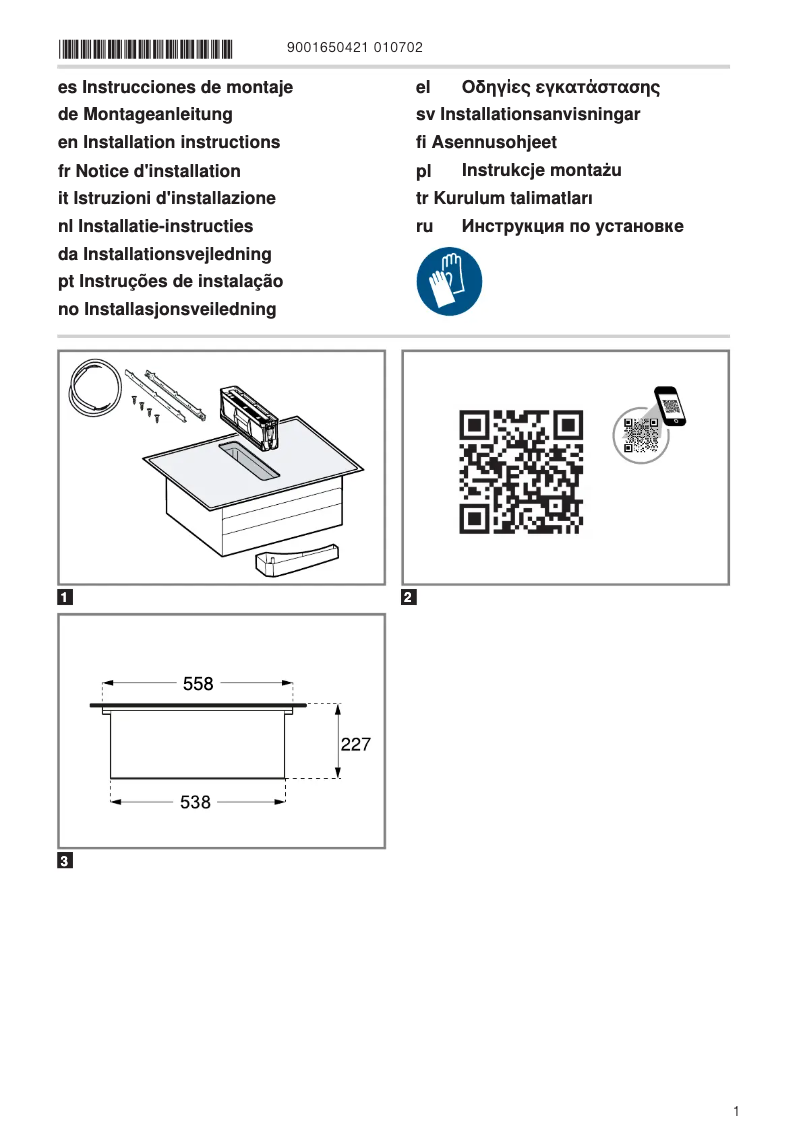 9001650421 010702

es Instrucciones de montaje
de Montageanleitung
en Installation instructions
fr Notice d'installation
it Istruzioni d'installazione
nl Installatie-instructies
da Installationsvejledning
pt Instruções de instalação
no Installasjonsveiledning

el Οδηγίες εγκατάστασης
sv Installationsanvisningar
fi Asennusohjeet
pl Instrukcje montażu
tr Kurulum talimatları
ru Инструкция по установке

1

2

558

227

538

3

1