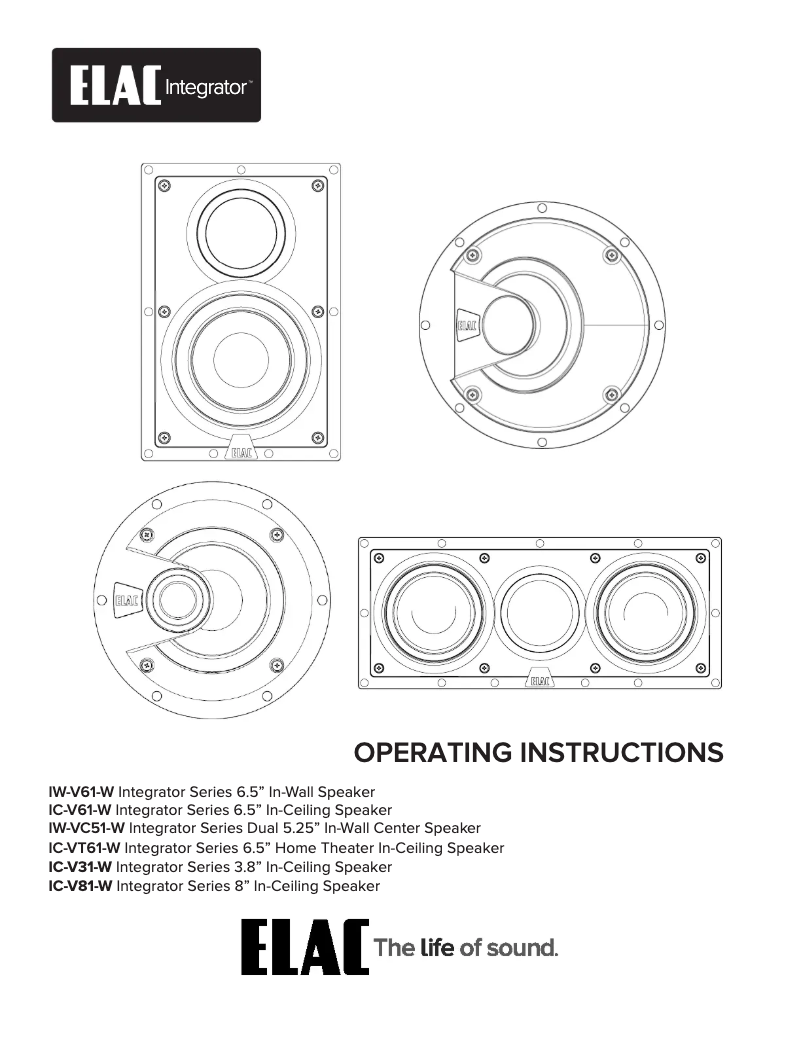 ELAC Integrator™

ELAC

ELAC

ELAC

ELAC

OPERATING INSTRUCTIONS

IW-V61-W Integrator Series 6.5” In-Wall Speaker
IC-V61-W Integrator Series 6.5” In-Ceiling Speaker
IW-VC51-W Integrator Series Dual 5.25” In-Wall Center Speaker
IC-VT61-W Integrator Series 6.5” Home Theater In-Ceiling Speaker
IC-V31-W Integrator Series 3.8” In-Ceiling Speaker
IC-V81-W Integrator Series 8” In-Ceiling Speaker

ELAC The life of sound.